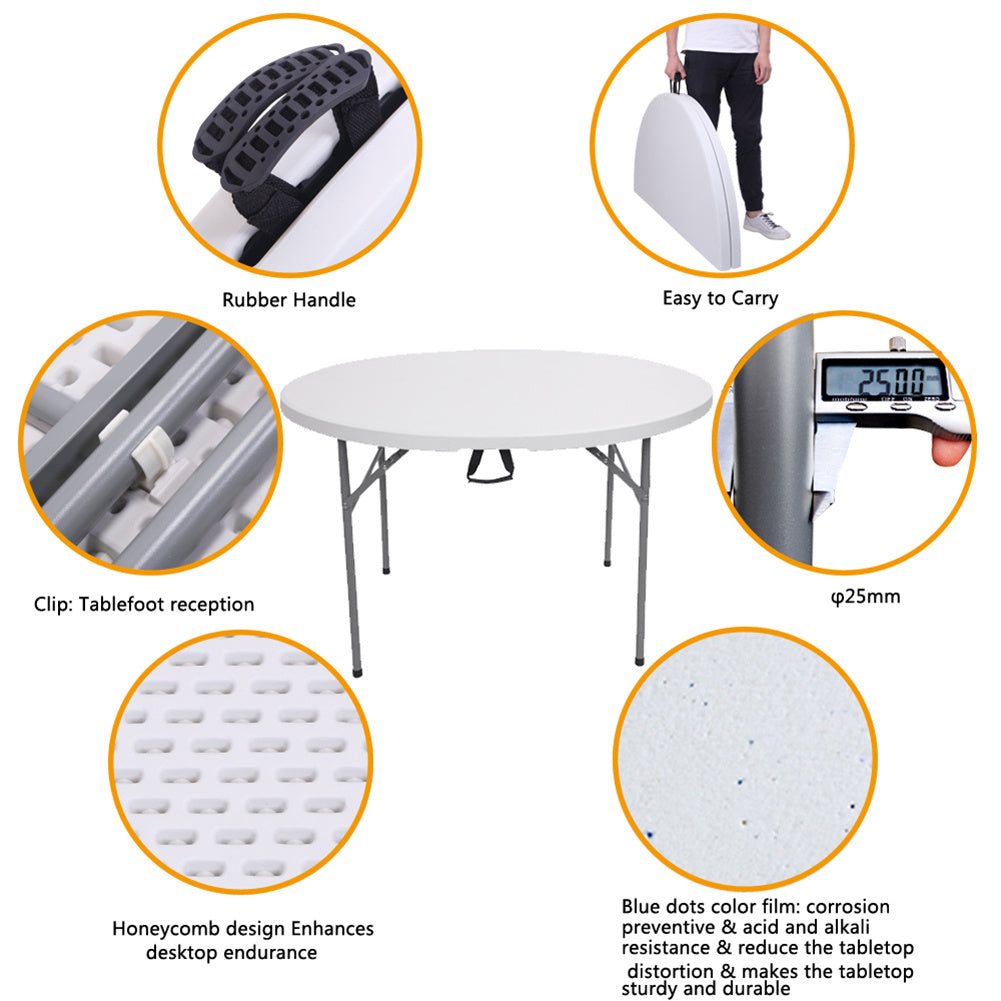 Rubber Handle

Easy to Carry

Clip: Tablefoot reception

25.00

φ25mm

Honeycomb design Enhances desktop endurance

Blue dots color film: corrosion preventive & acid and alkali resistance & reduce the tabletop distortion & makes the tabletop sturdy and durable