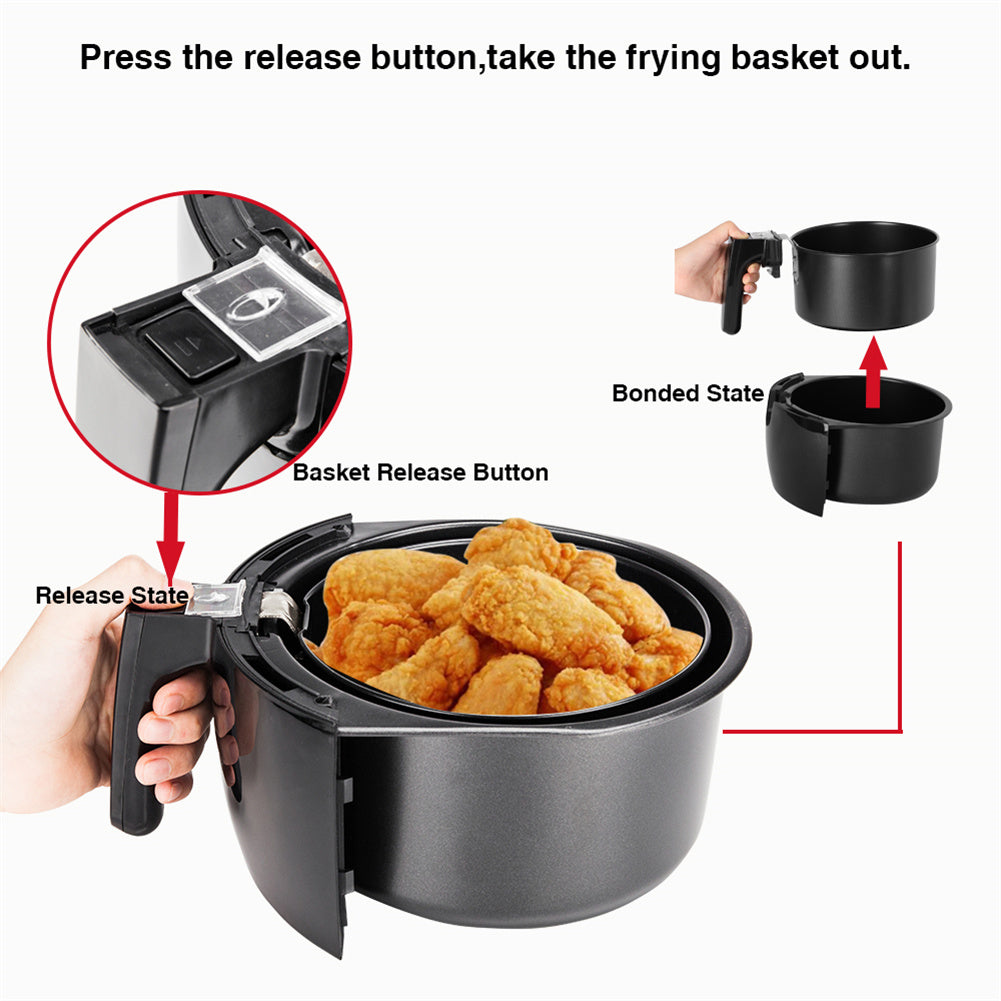 Press the release button,take the frying basket out.

Bonded State

Basket Release Button

Release State