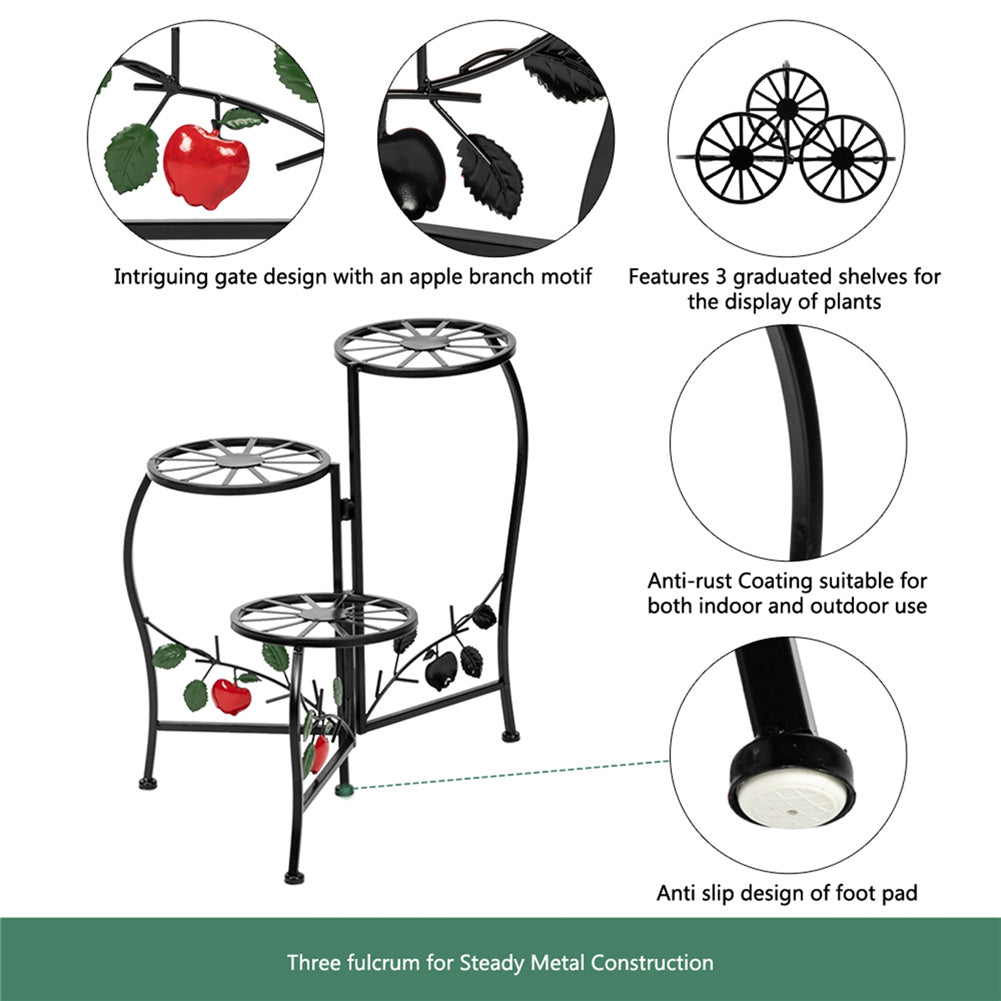 Intriguing gate design with an apple branch motif

Features 3 graduated shelves for the display of plants

Anti-rust Coating suitable for both indoor and outdoor use

Anti slip design of foot pad

Three fulcrum for Steady Metal Construction