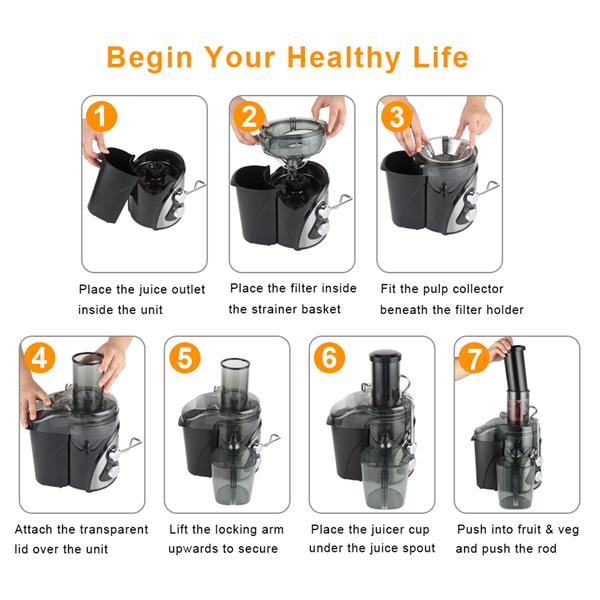 Begin Your Healthy Life

1

Place the juice outlet inside the unit

2

Place the filter inside the strainer basket

3

Fit the pulp collector beneath the filter holder

4

Attach the transparent lid over the unit

5

Lift the locking arm upwards to secure

6

Place the juicer cup under the juice spout

7

Push into fruit & veg and push the rod