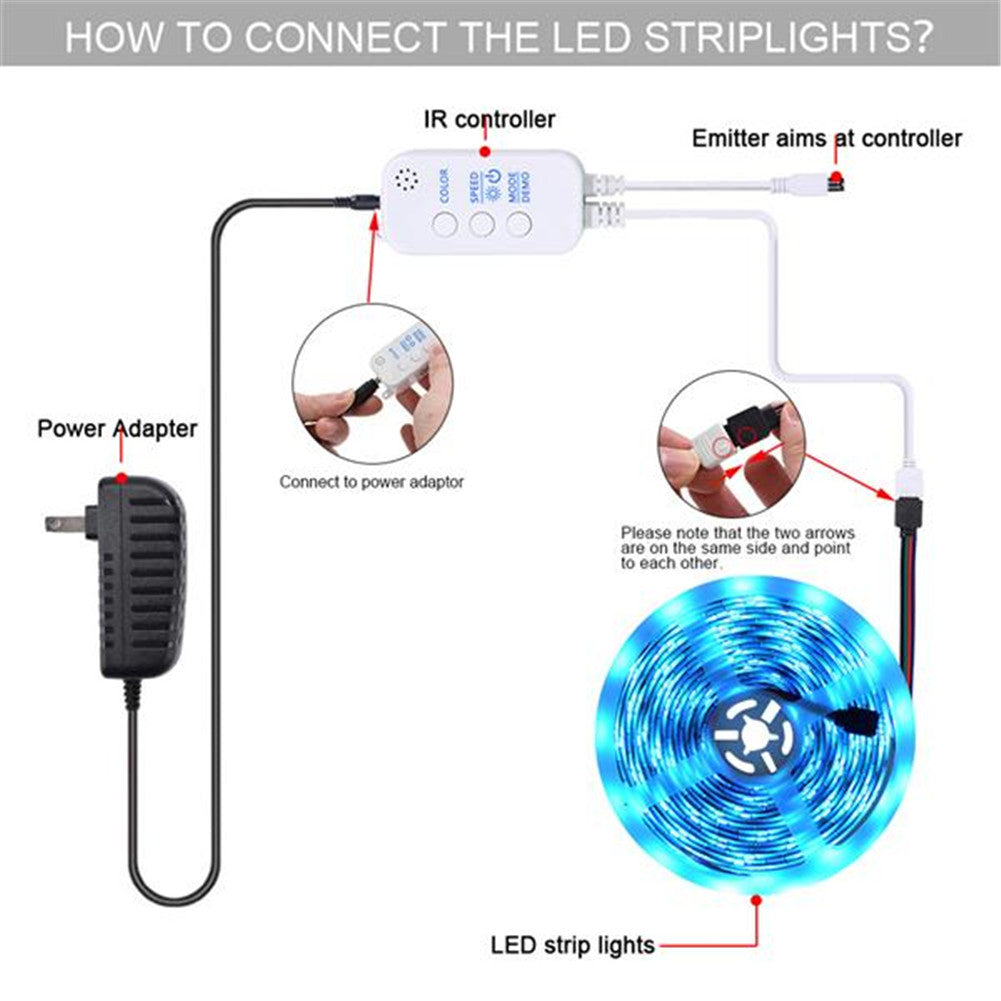 HOW TO CONNECT THE LED STRIPLIGHTS?

IR controller

Emitter aims at controller

COLOR

SPEED

MODE DEMO

Power Adapter

Connect to power adaptor

Please note that the two arrows are on the same side and point to each other.

LED strip lights