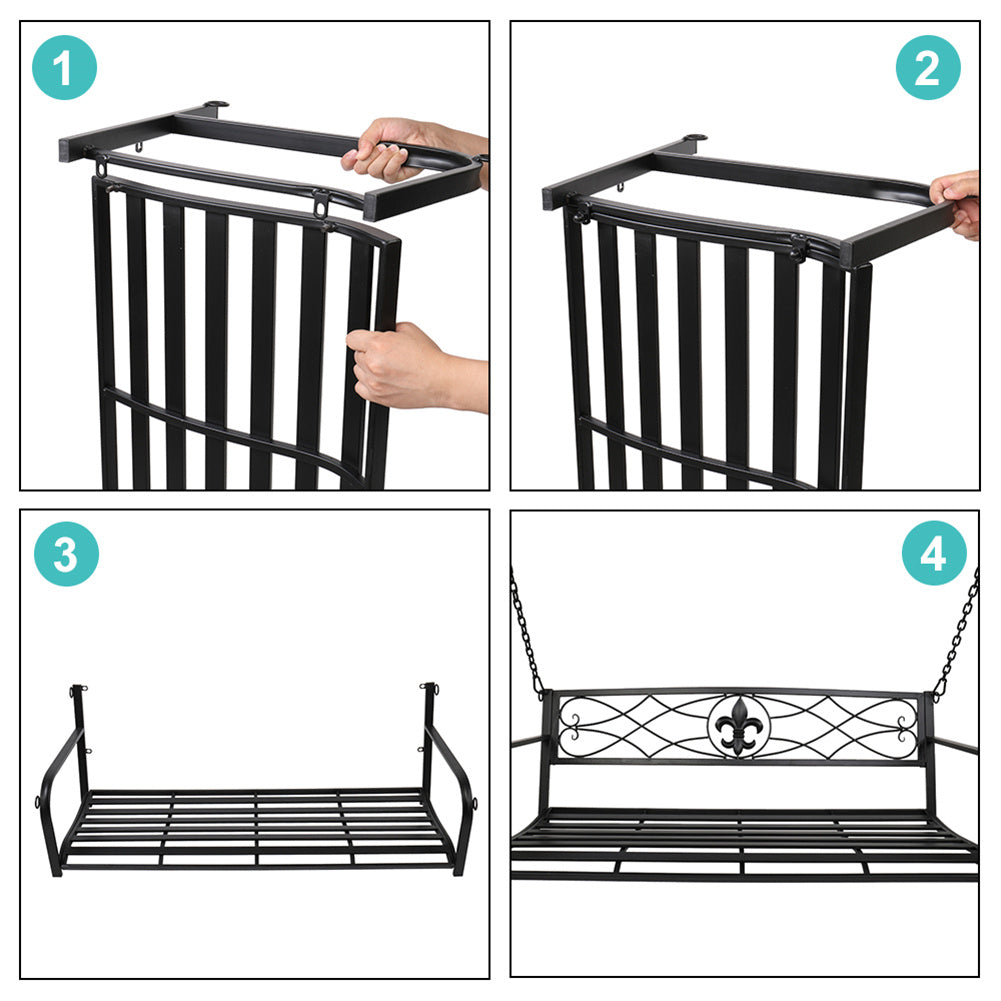 1

2

3

4