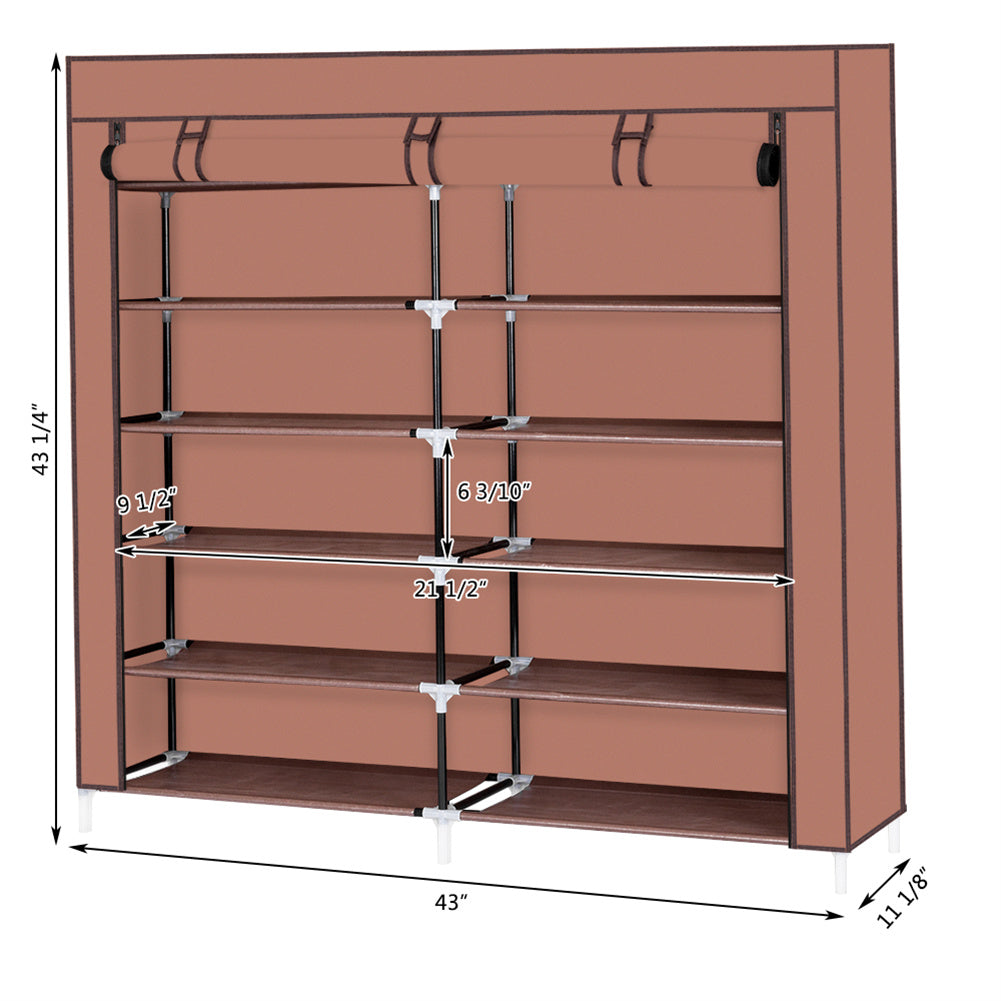 43 1/4"

9 1/2"

6 3/10"

21 1/2"

43"

11 1/8"