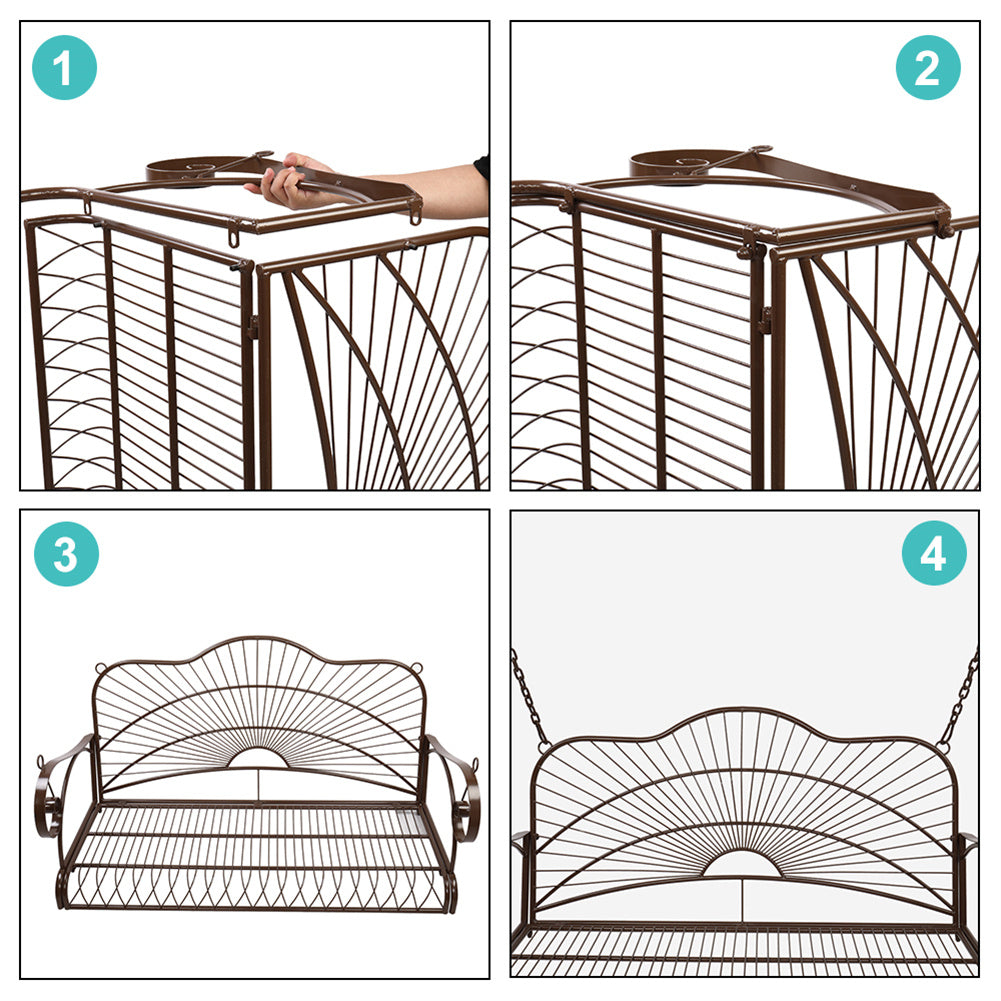 1

2

3

4