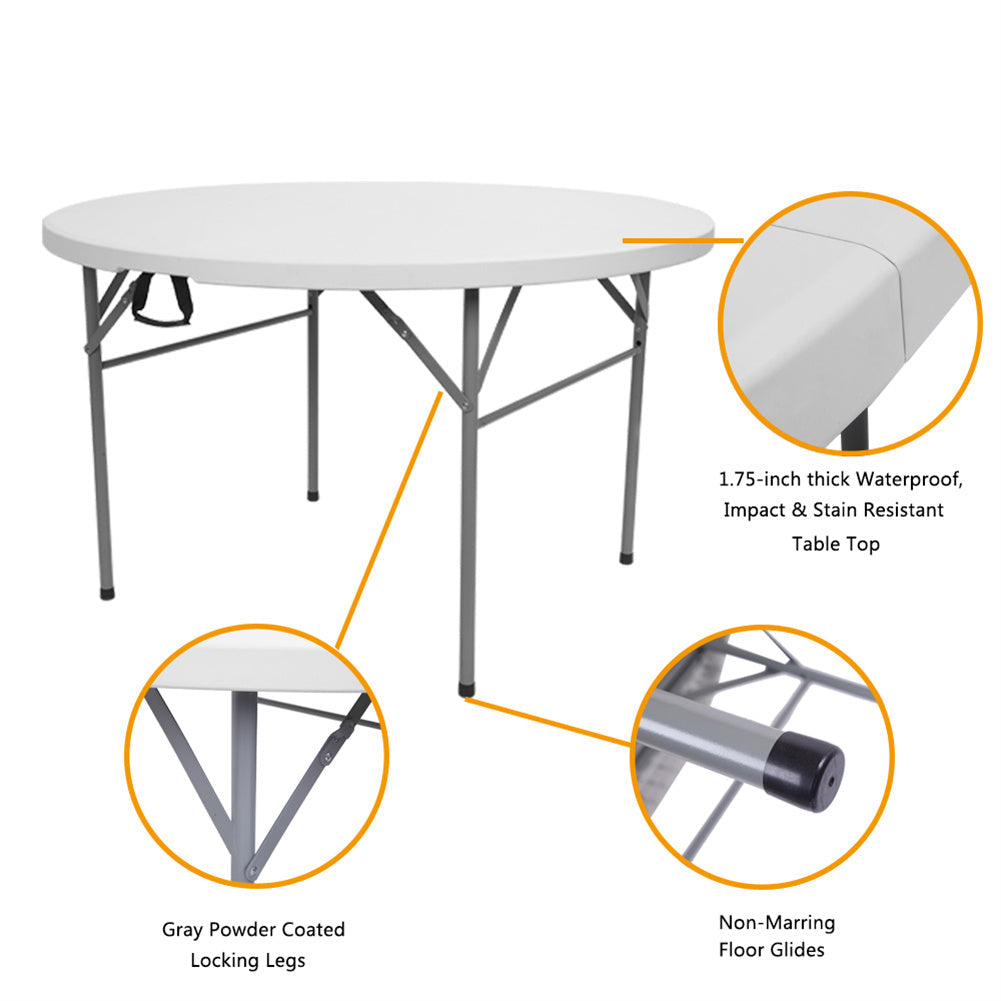 1.75-inch thick Waterproof, Impact & Stain Resistant Table Top

Gray Powder Coated Locking Legs

Non-Marring Floor Glides