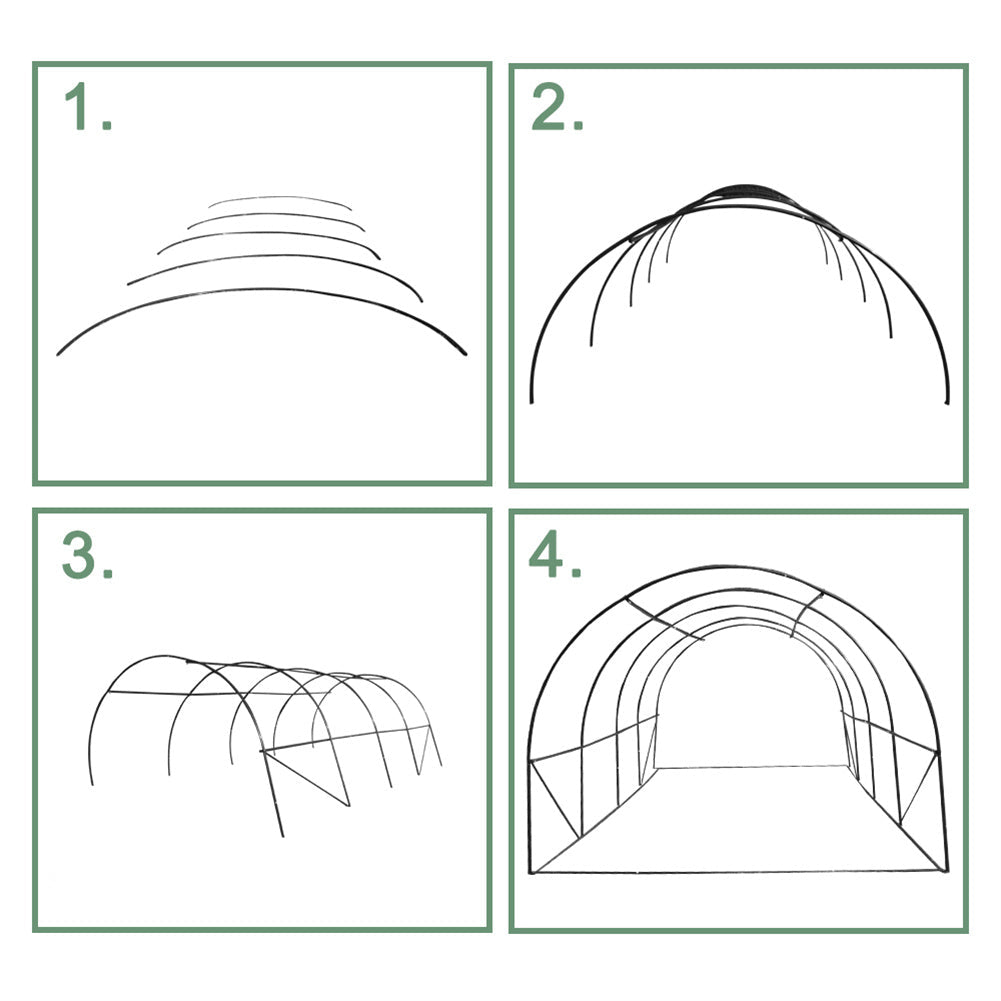 1.

2.

3.

4.