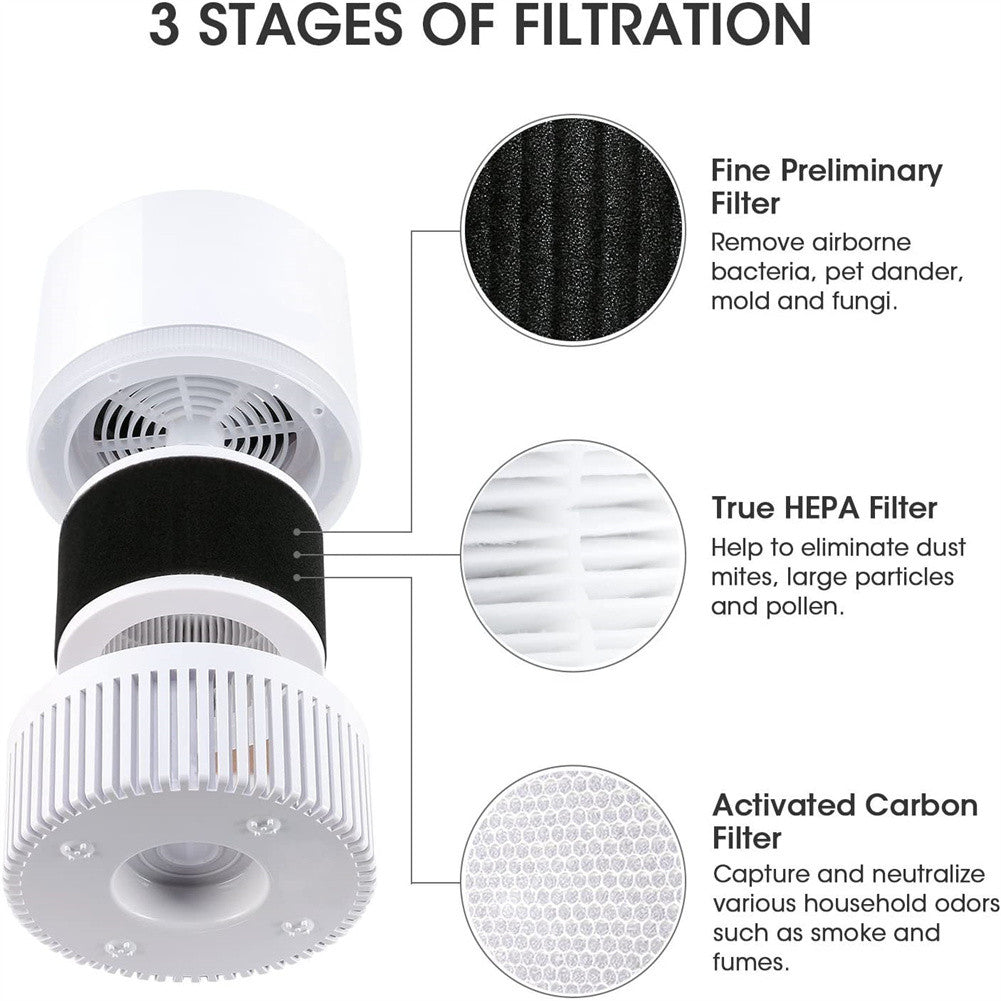 3 STAGES OF FILTRATION

Fine Preliminary Filter
Remove airborne bacteria, pet dander, mold and fungi.

True HEPA Filter
Help to eliminate dust mites, large particles and pollen.

Activated Carbon Filter
Capture and neutralize various household odors such as smoke and fumes.