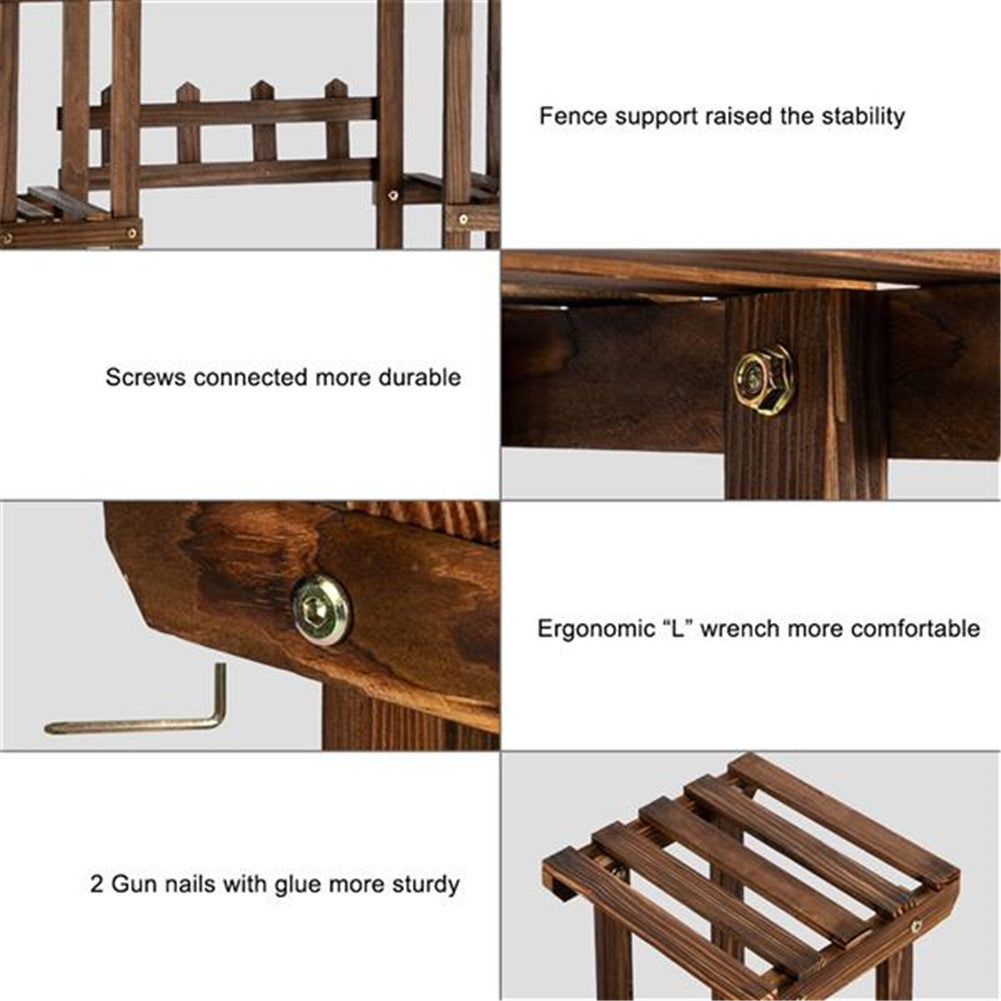 Fence support raised the stability

Screws connected more durable

Ergonomic “L” wrench more comfortable

2 Gun nails with glue more sturdy