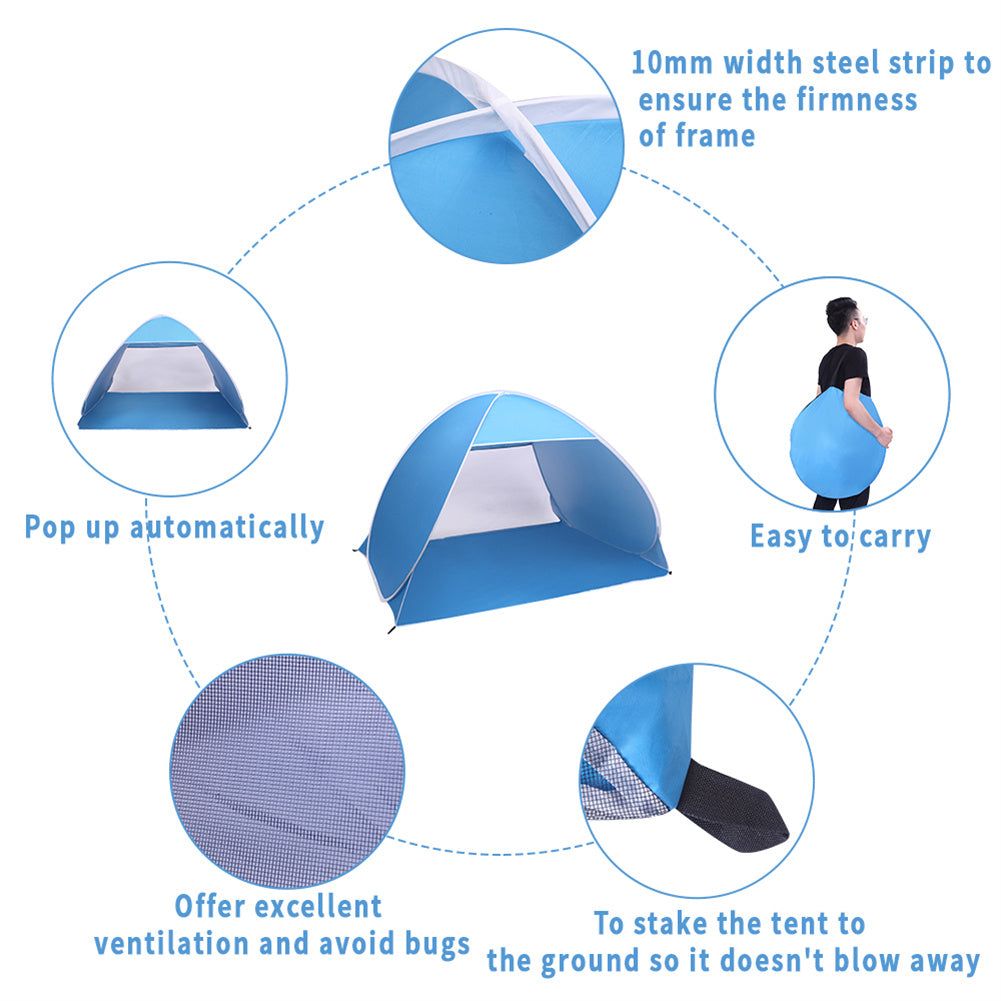 10mm width steel strip to ensure the firmness of frame

Pop up automatically

Easy to carry

Offer excellent ventilation and avoid bugs

To stake the tent to the ground so it doesn't blow away