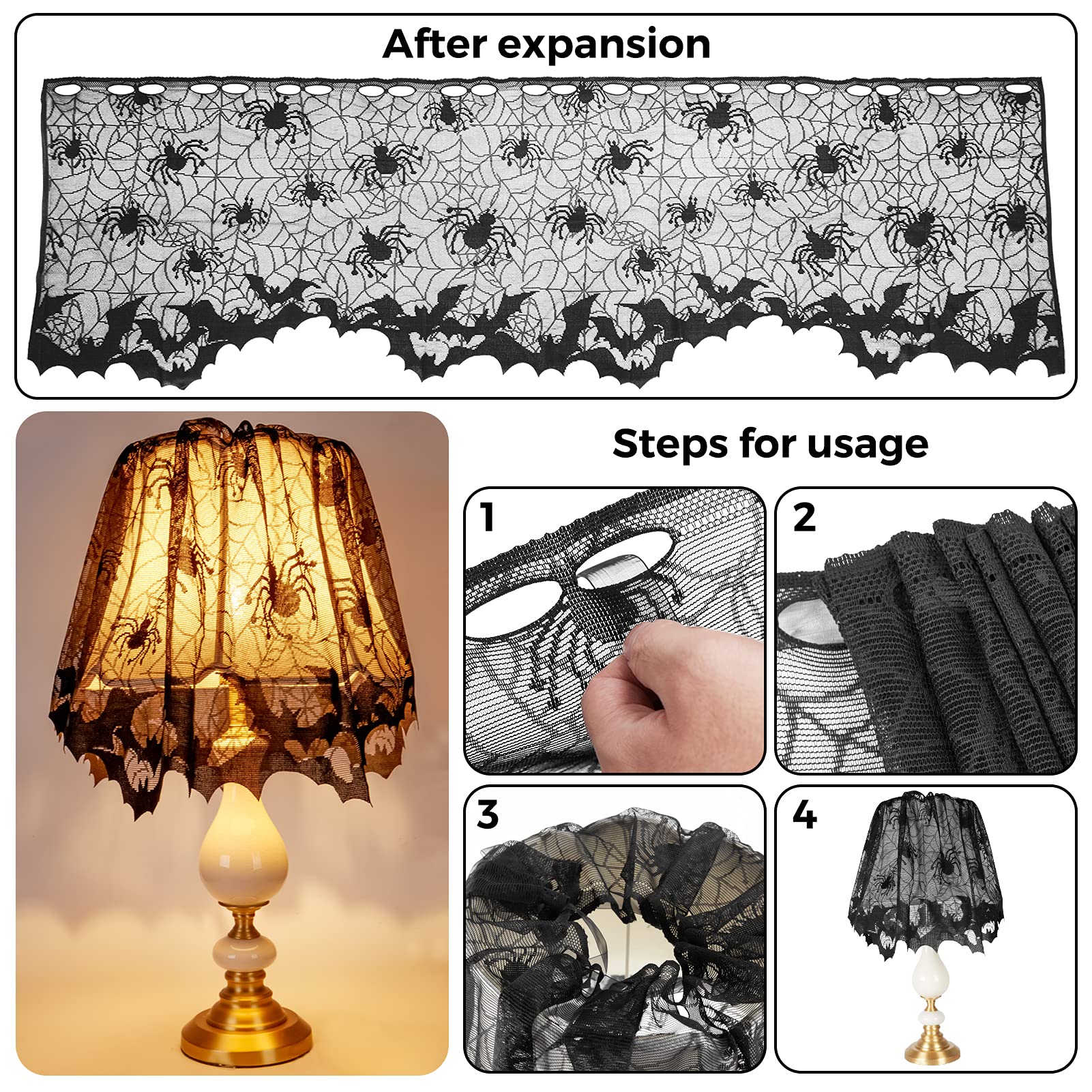 After expansion

Steps for usage

1

2

3

4