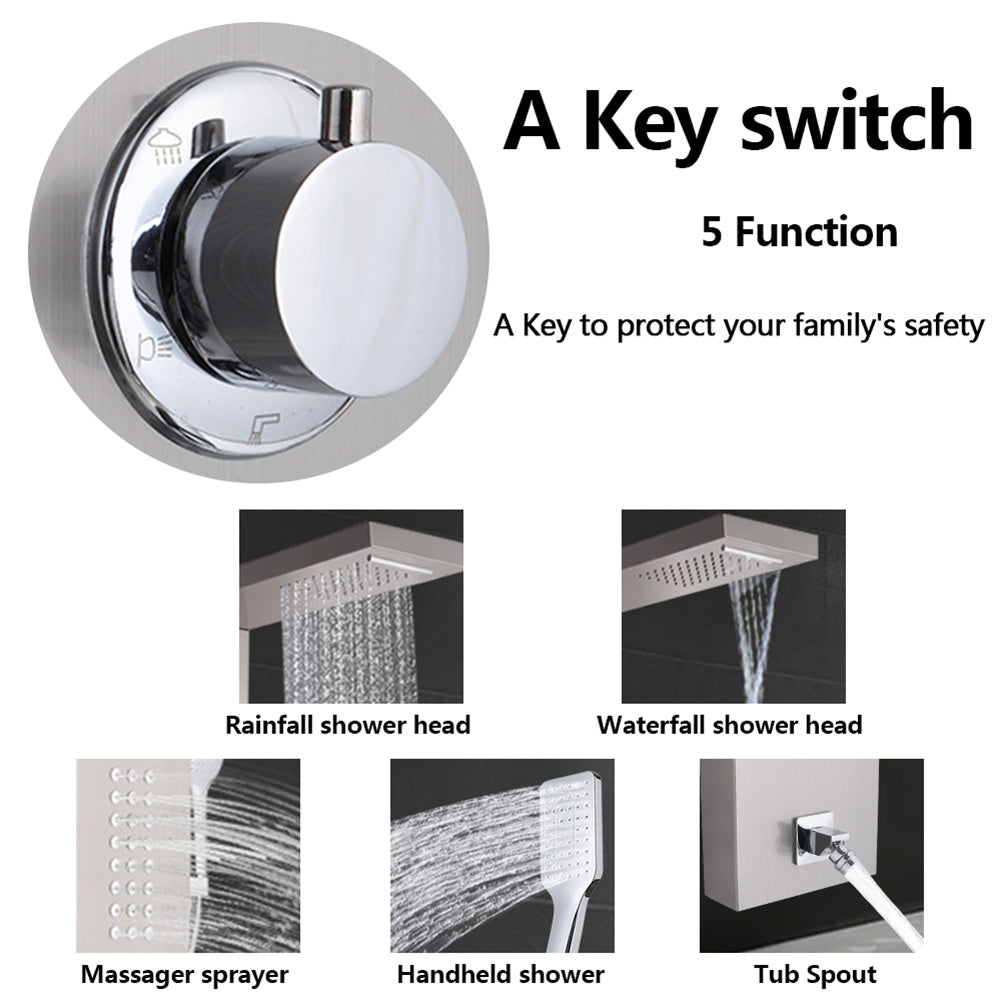 A Key switch

5 Function

A Key to protect your family's safety

Rainfall shower head

Waterfall shower head

Massager sprayer

Handheld shower

Tub Spout