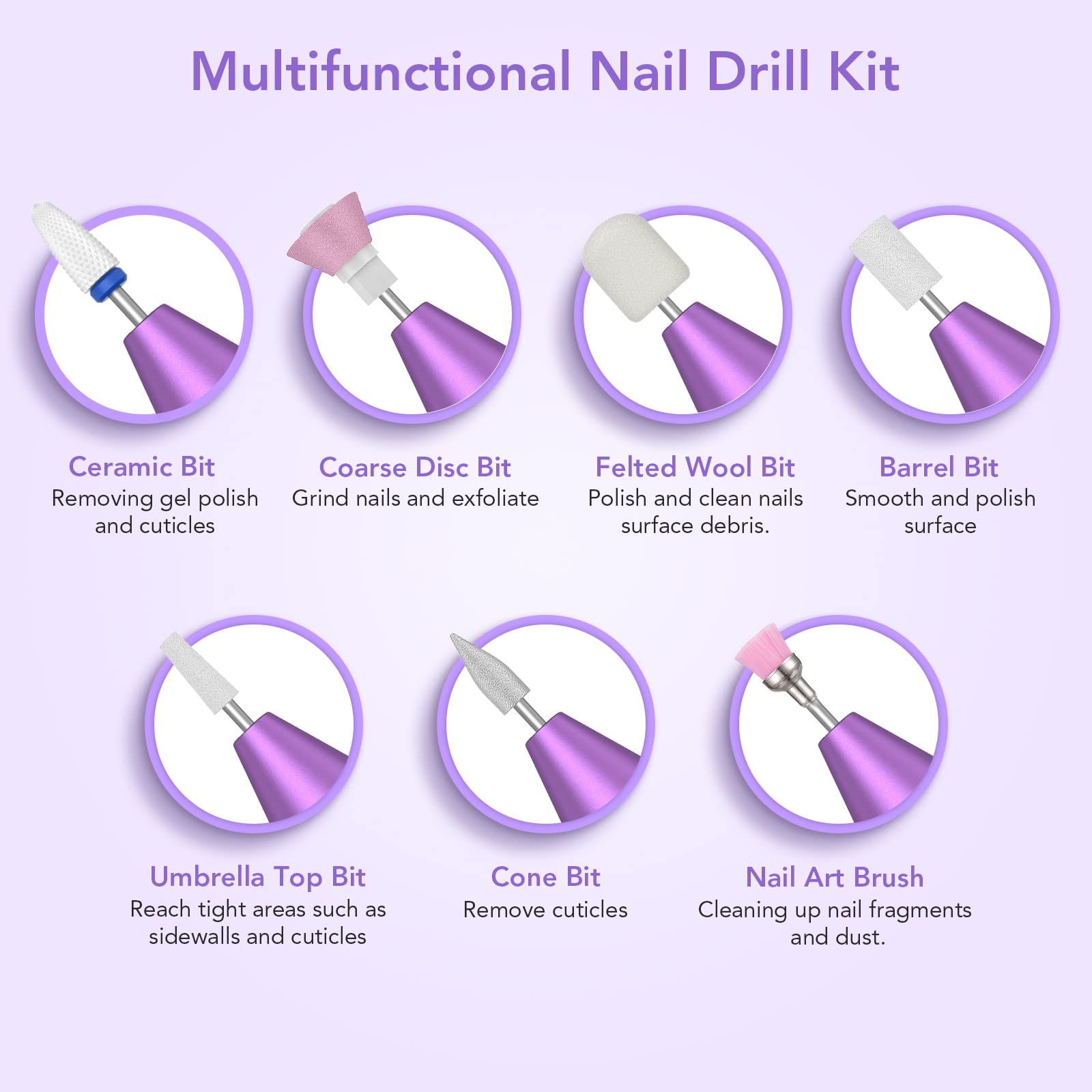 Multifunctional Nail Drill Kit

Ceramic Bit
Removing gel polish and cuticles

Coarse Disc Bit
Grind nails and exfoliate

Felted Wool Bit
Polish and clean nails surface debris.

Barrel Bit
Smooth and polish surface

Umbrella Top Bit
Reach tight areas such as sidewalls and cuticles

Cone Bit
Remove cuticles

Nail Art Brush
Cleaning up nail fragments and dust.