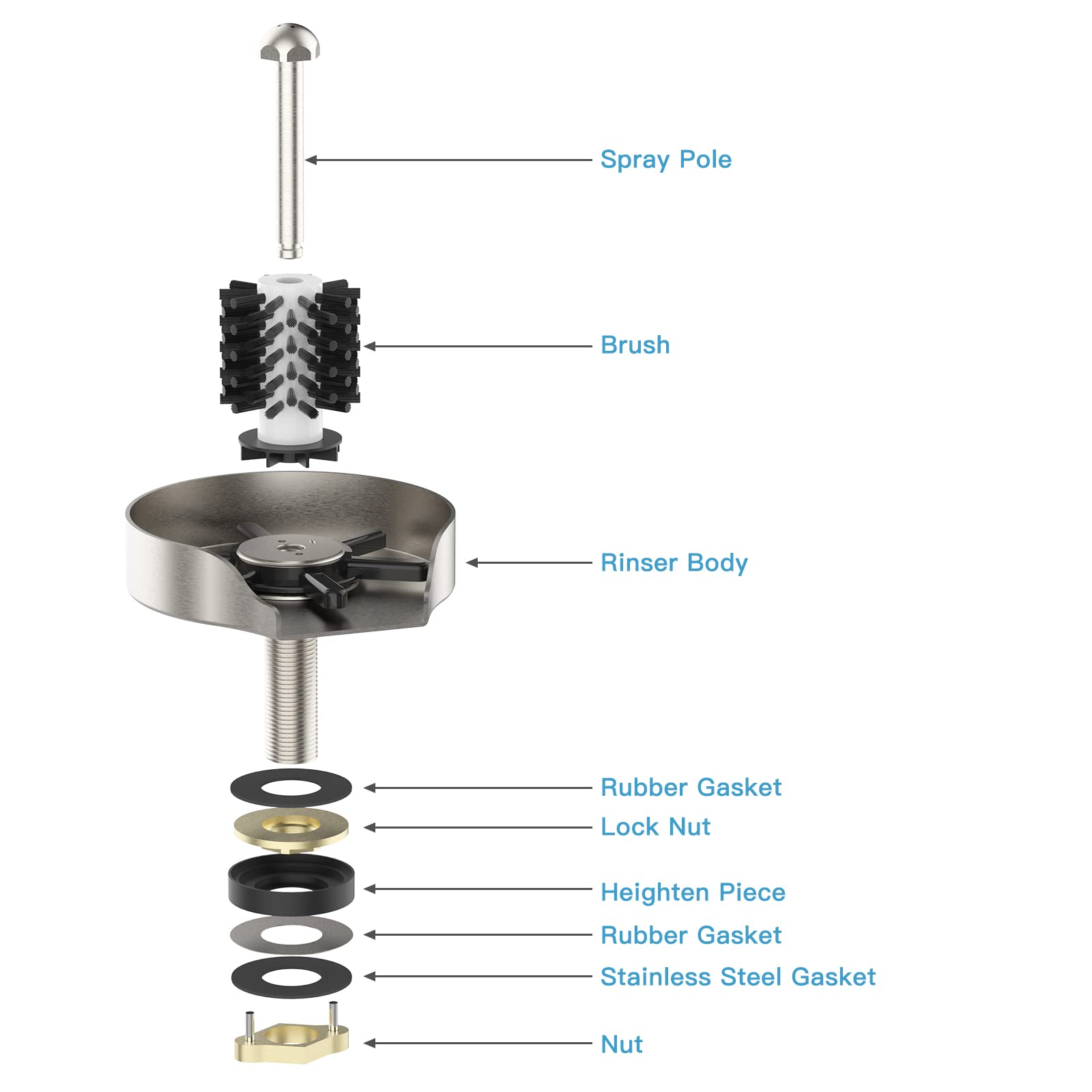 Spray Pole

Brush

Rinser Body

Rubber Gasket

Lock Nut

Heighten Piece

Rubber Gasket

Stainless Steel Gasket

Nut