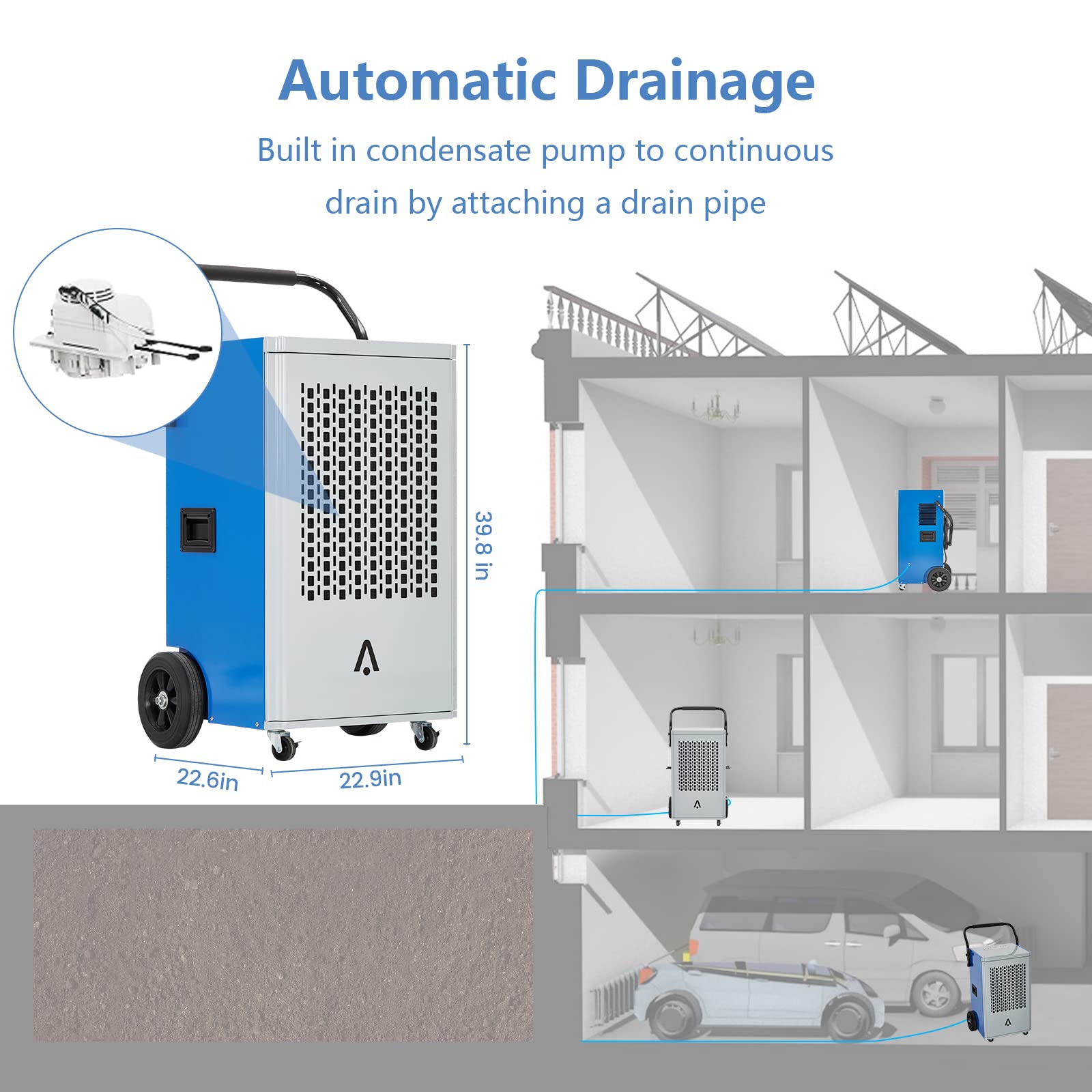 Automatic Drainage

Built in condensate pump to continuous drain by attaching a drain pipe

39.8 in

22.6in

22.9in