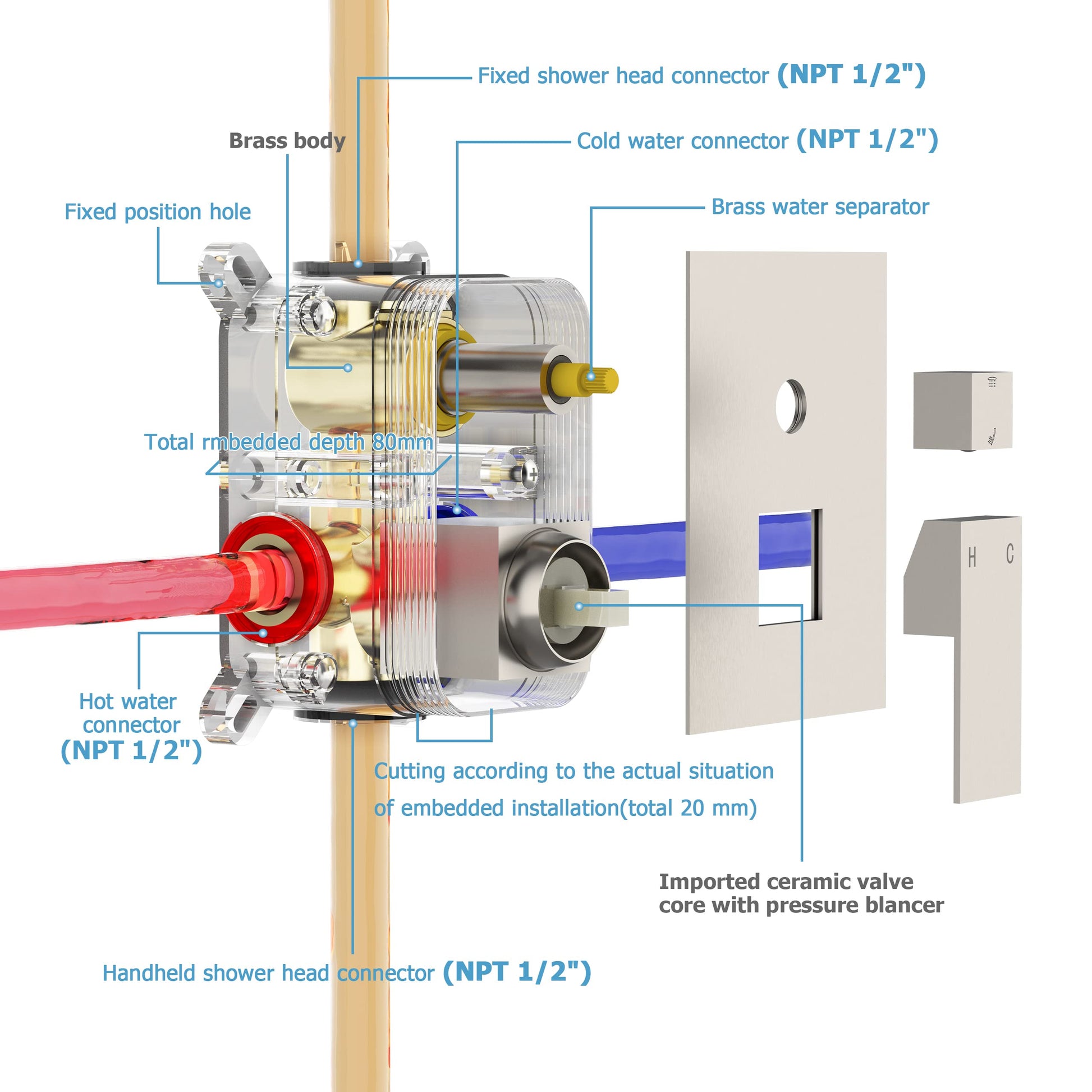 Fixed shower head connector (NPT 1/2")

Brass body

Cold water connector (NPT 1/2")

Fixed position hole

Brass water separator

Total rmbedded depth 80mm

H C

Hot water connector (NPT 1/2")

Cutting according to the actual situation of embedded installation(total 20 mm)

Imported ceramic valve core with pressure blancer

Handheld shower head connector (NPT 1/2")