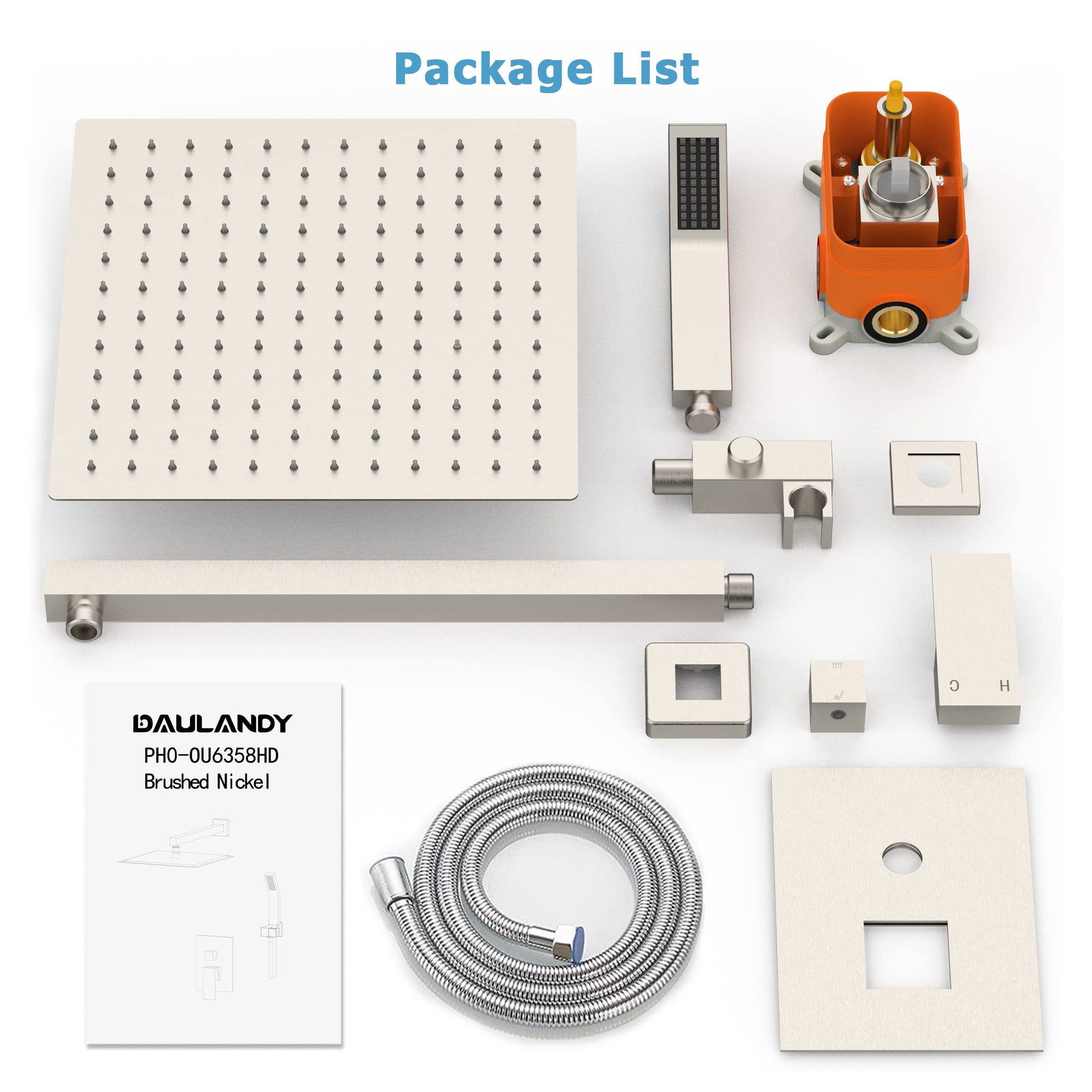 Package List

DAULANDY
PHO-OU6358HD
Brushed Nickel

C H