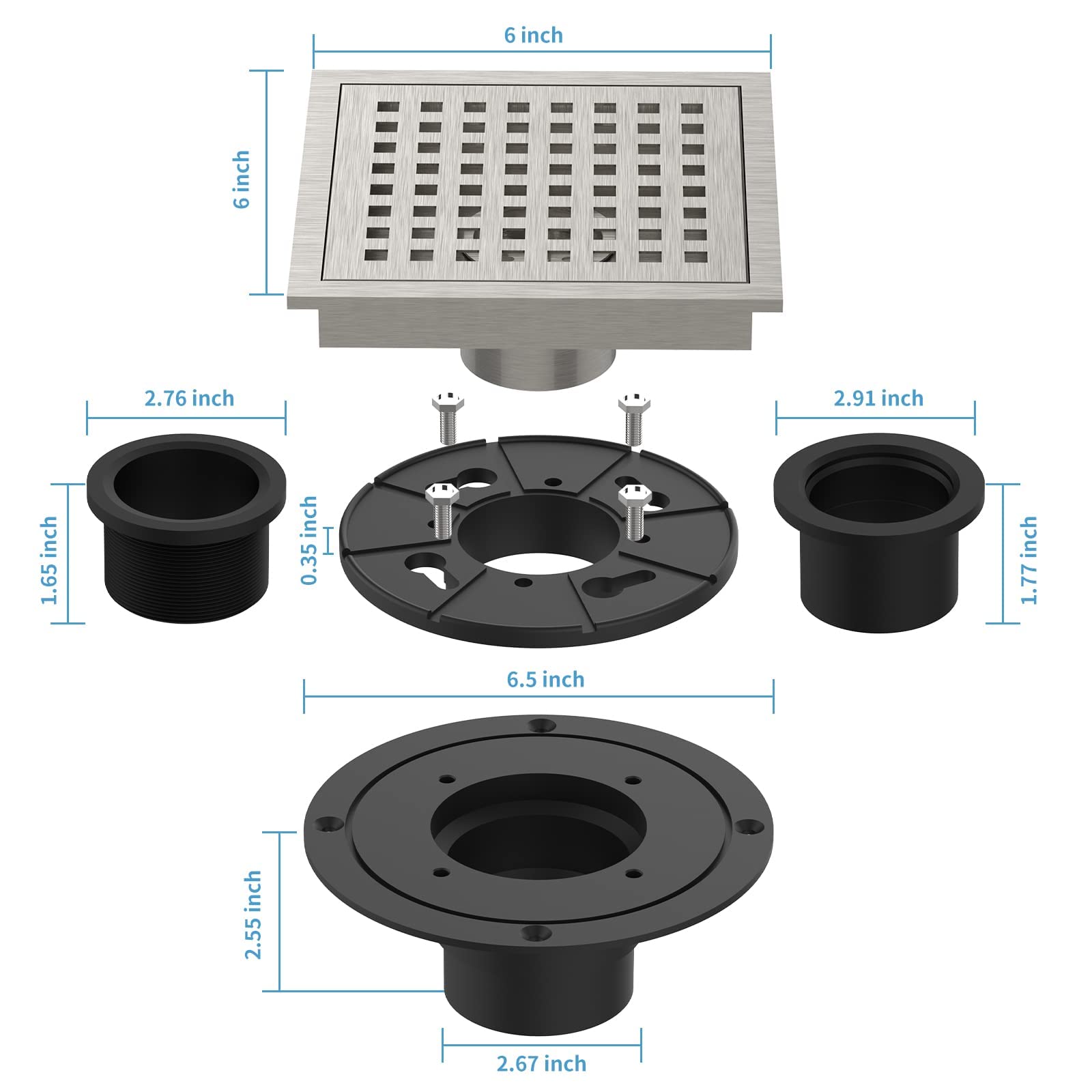 6 inch

6 inch

2.76 inch

2.91 inch

1.65 inch

0.35 inch

1.77 inch

6.5 inch

2.55 inch

2.67 inch