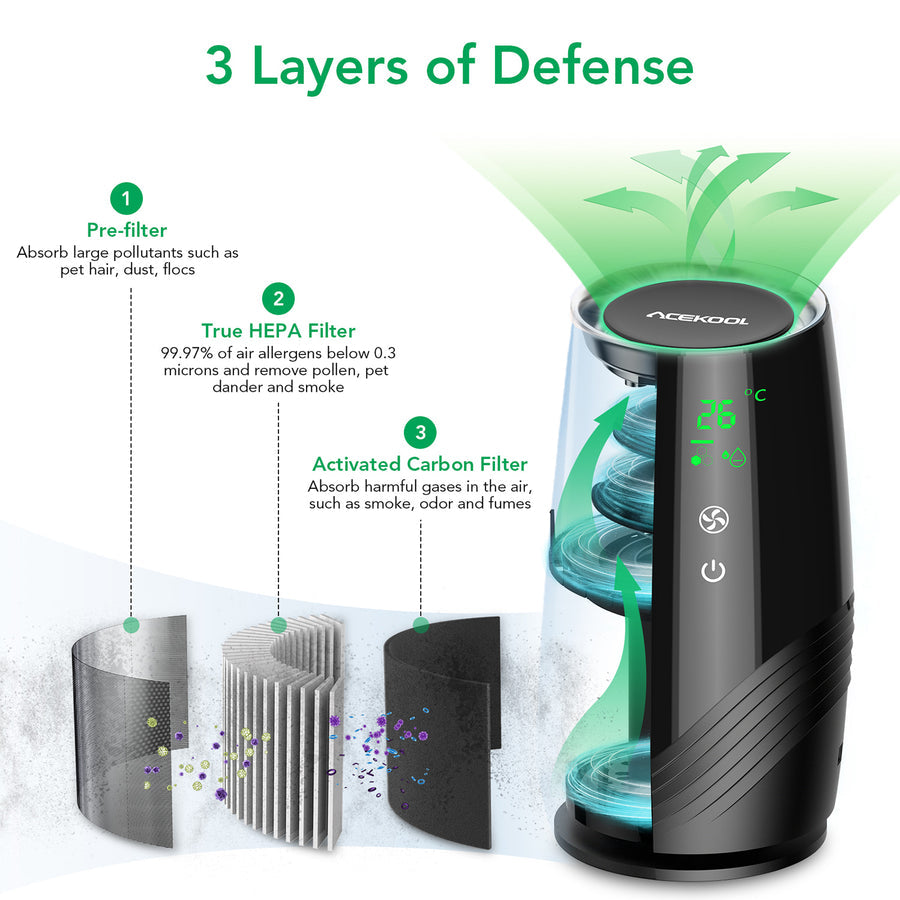 3 Layers of Defense

1
Pre-filter
Absorb large pollutants such as pet hair, dust, flocs

2
True HEPA Filter
99.97% of air allergens below 0.3 microns and remove pollen, pet dander and smoke

3
Activated Carbon Filter
Absorb harmful gases in the air, such as smoke, odor and fumes

ACEKOOL

26 °C