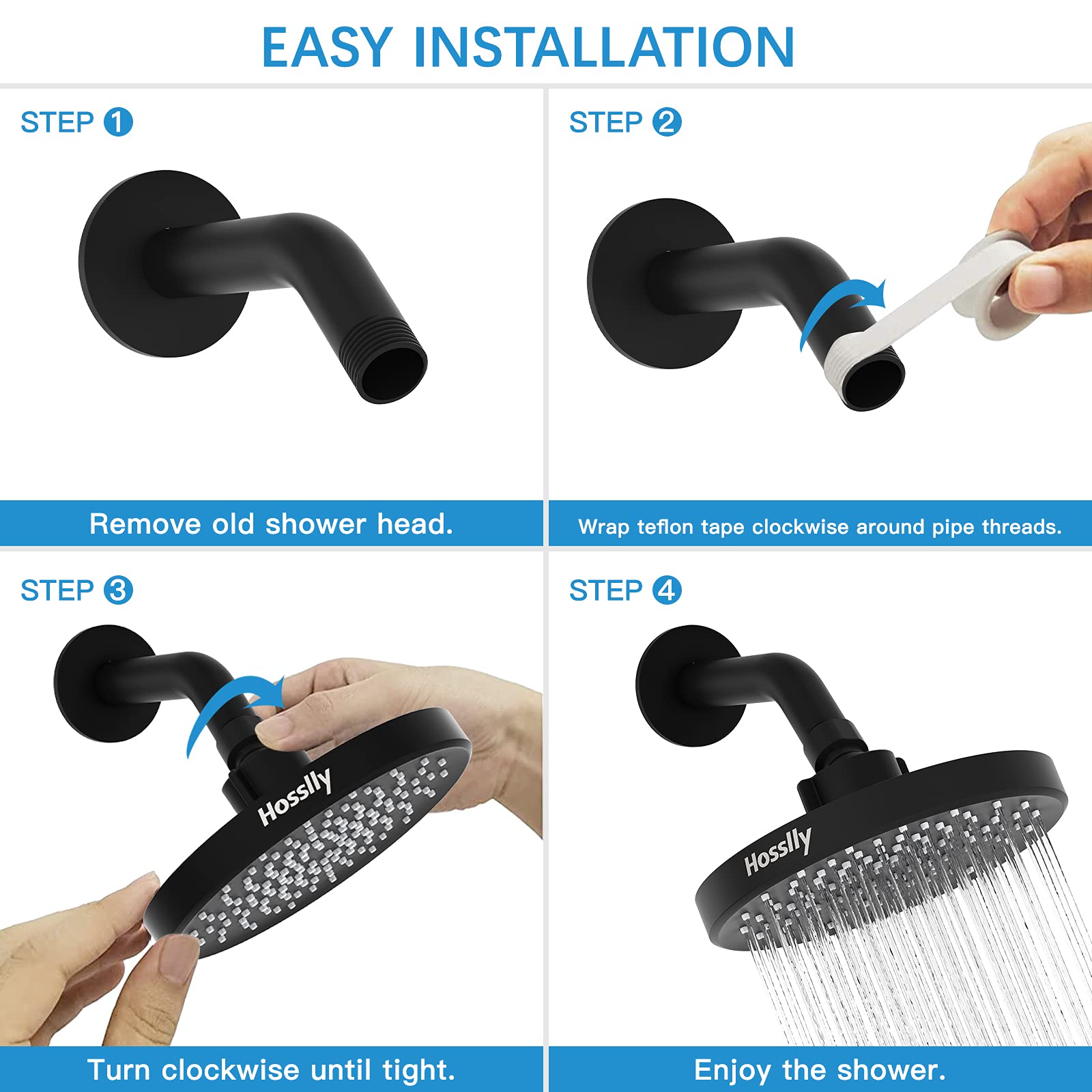 EASY INSTALLATION

STEP 1

Remove old shower head.

STEP 2

Wrap teflon tape clockwise around pipe threads.

STEP 3

Hosslly

Turn clockwise until tight.

STEP 4

Hosslly

Enjoy the shower.