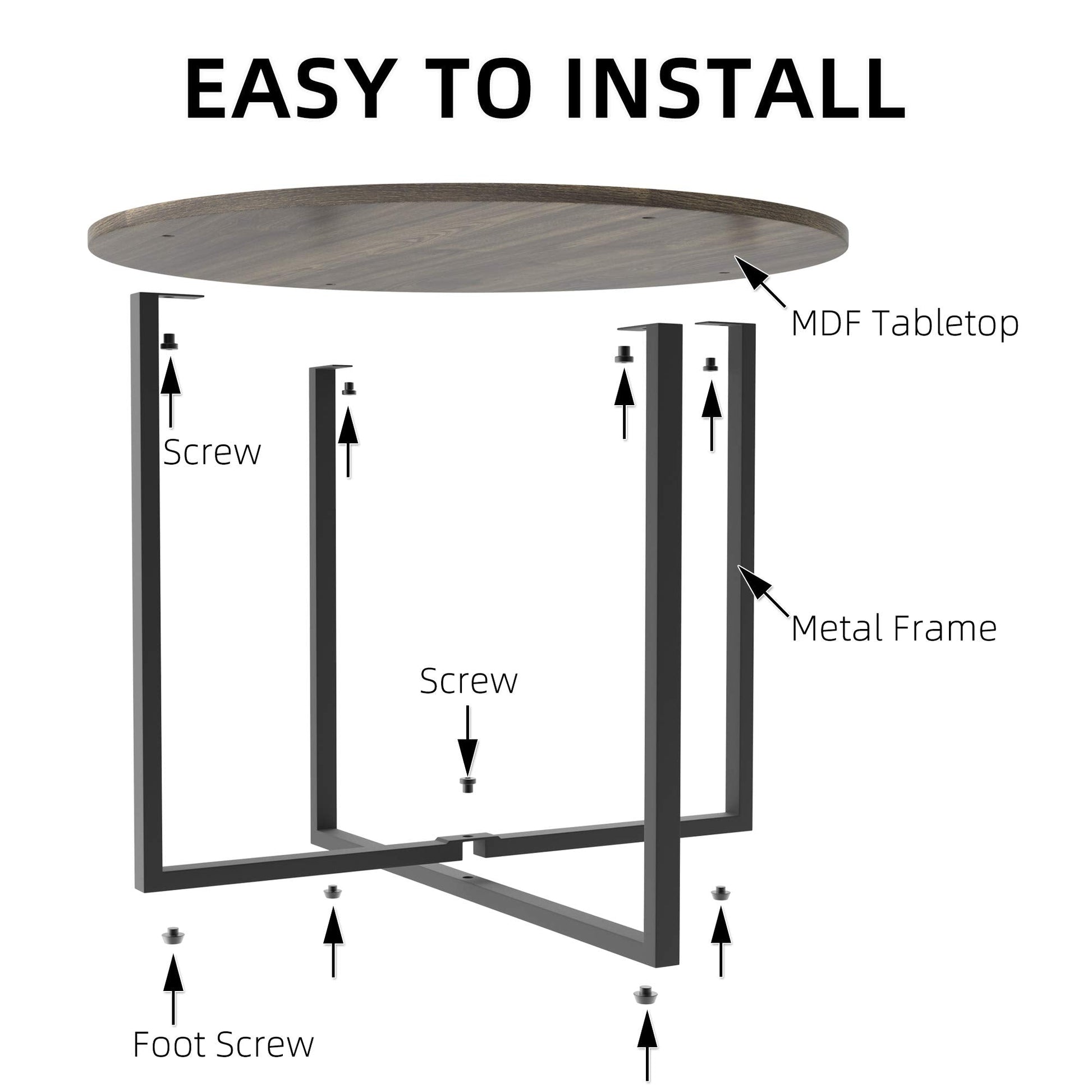 EASY TO INSTALL

MDF Tabletop

Screw

Metal Frame

Screw

Foot Screw