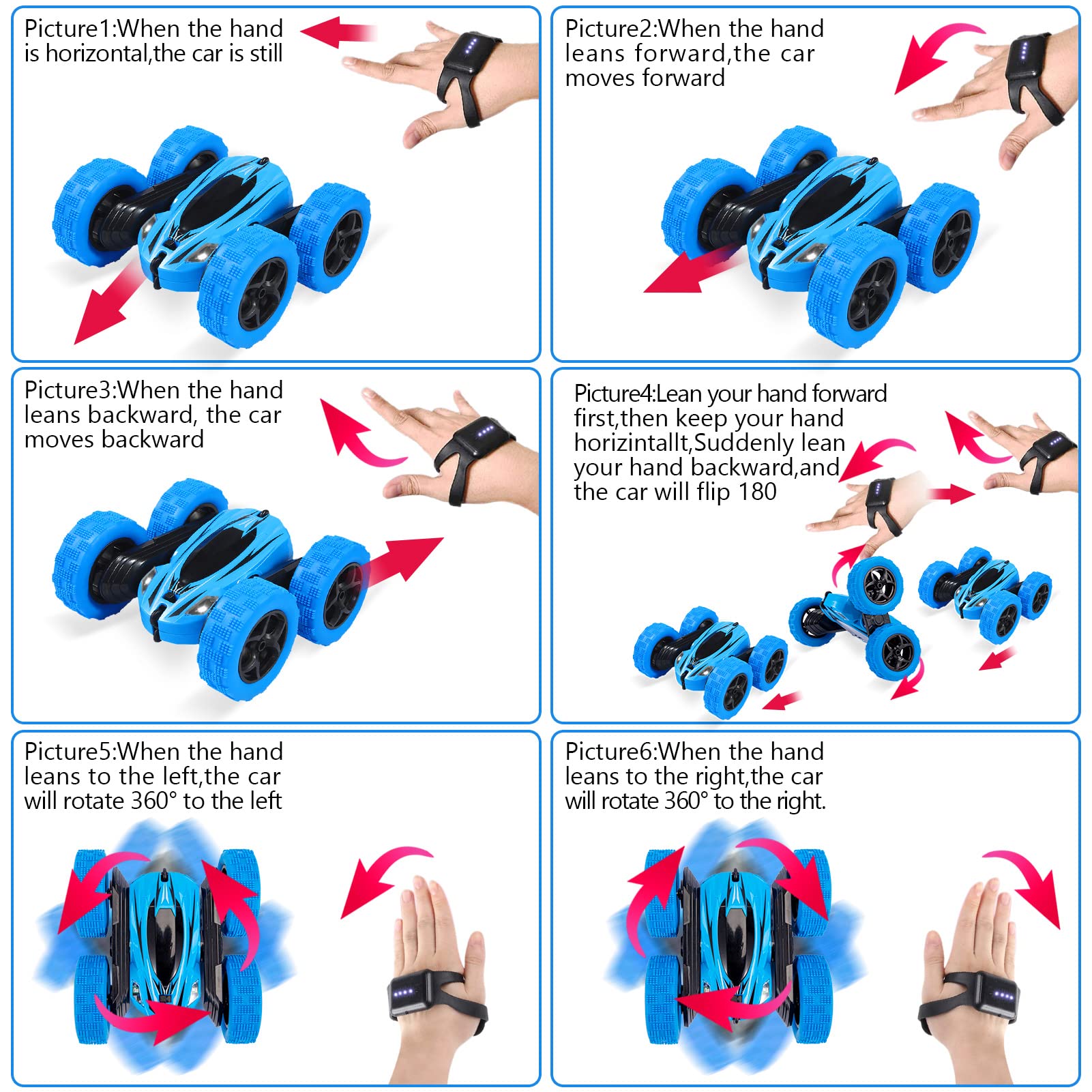 Picture1:When the hand is horizontal,the car is still

Picture2:When the hand leans forward,the car moves forward

Picture3:When the hand leans backward, the car moves backward

Picture4:Lean your hand forward first,then keep your hand horizintallt,Suddenly lean your hand backward,and the car will flip 180

Picture5:When the hand leans to the left,the car will rotate 360° to the left

Picture6:When the hand leans to the right,the car will rotate 360° to the right.