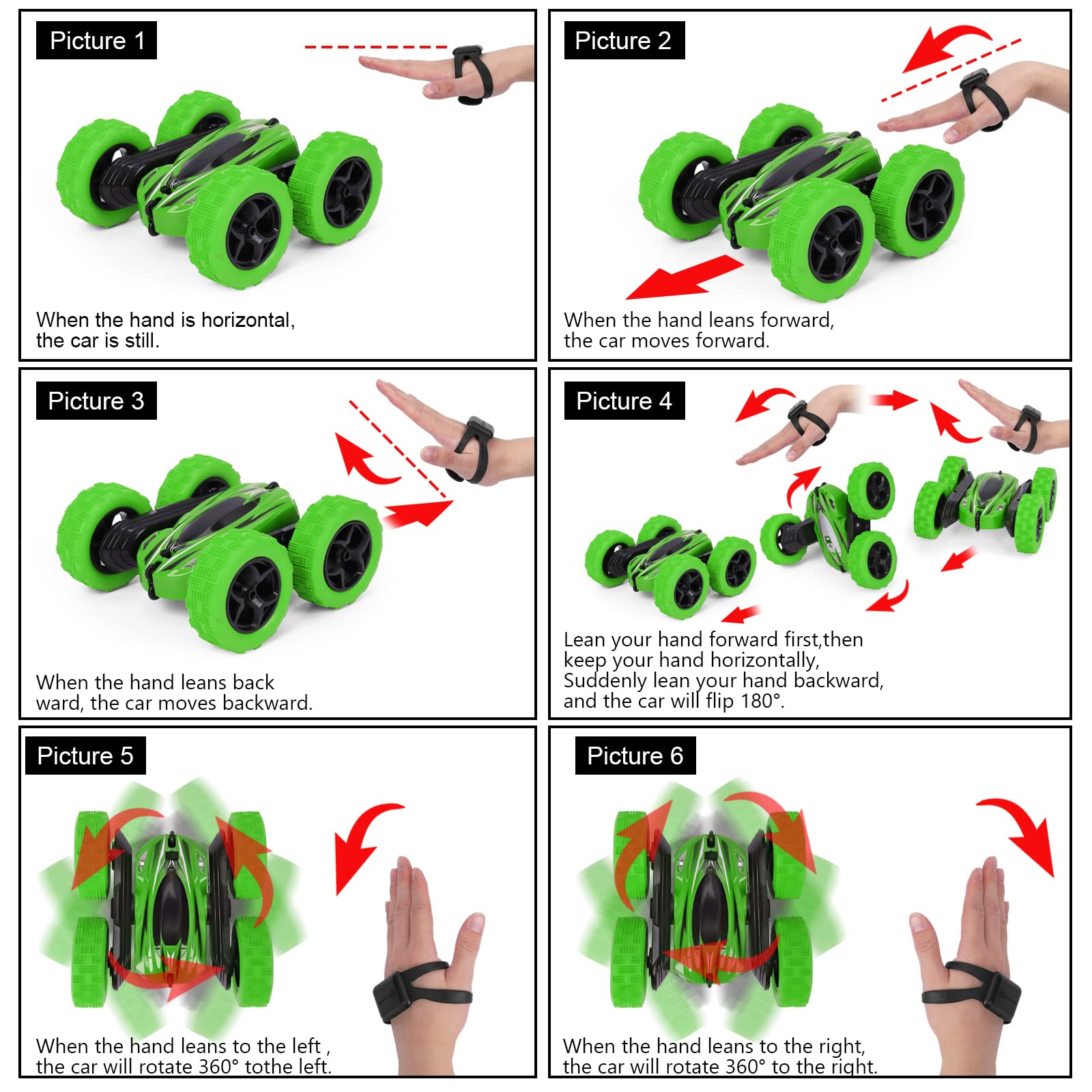 Picture 1

When the hand is horizontal, the car is still.

Picture 2

When the hand leans forward, the car moves forward.

Picture 3

When the hand leans back ward, the car moves backward.

Picture 4

Lean your hand forward first,then keep your hand horizontally, Suddenly lean your hand backward, and the car will flip 180°.

Picture 5

When the hand leans to the left , the car will rotate 360° tothe left.

Picture 6

When the hand leans to the right, the car will rotate 360° to the right.