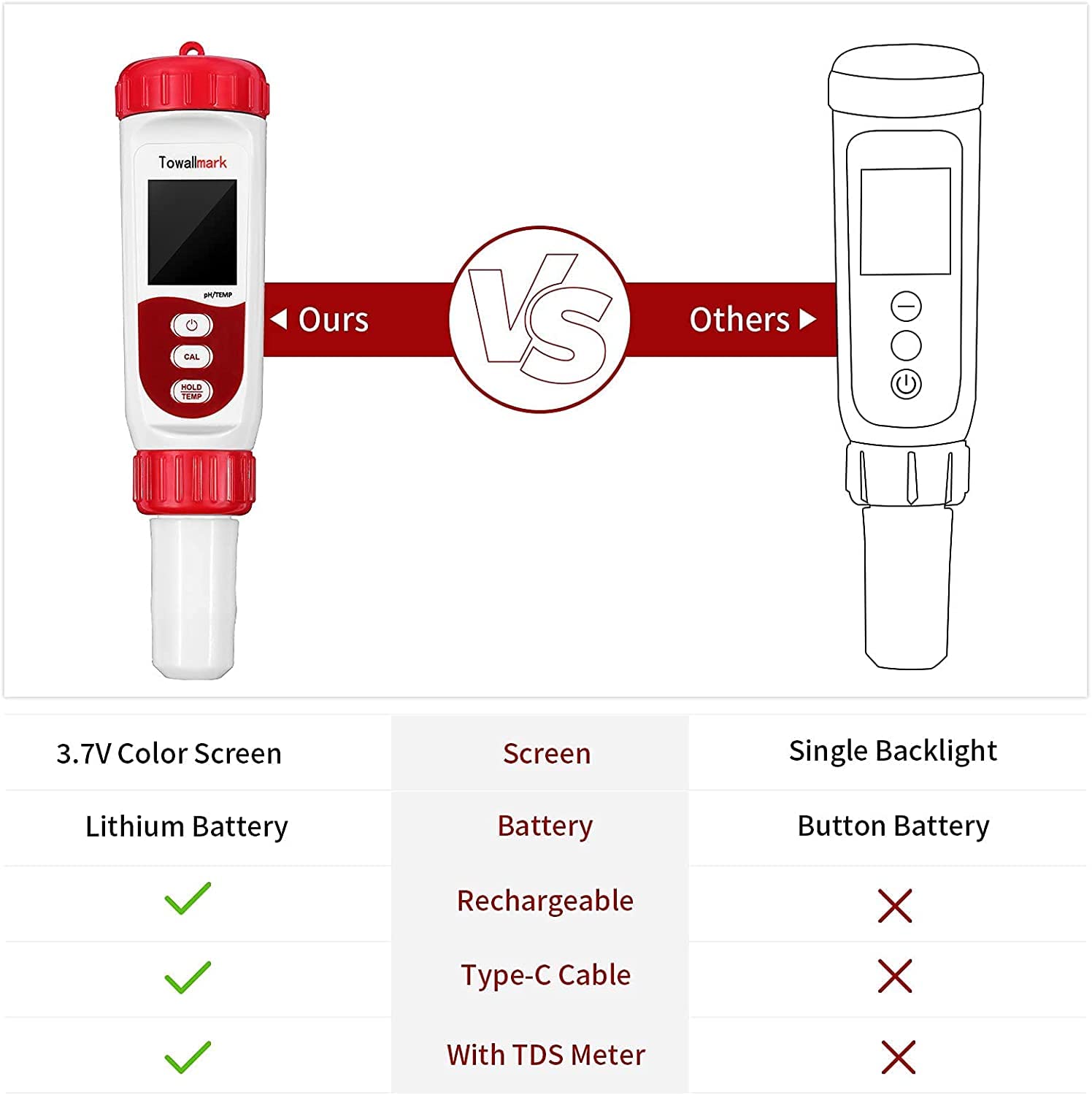 Towallmark

pH/TEMP

CAL

HOLD
TEMP

◀ Ours

VS

Others ▶

| 3.7V Color Screen | Screen | Single Backlight |
|---|---|---|
| Lithium Battery | Battery | Button Battery |
| ✓ | Rechargeable | ✗ |
| ✓ | Type-C Cable | ✗ |
| ✓ | With TDS Meter | ✗ |