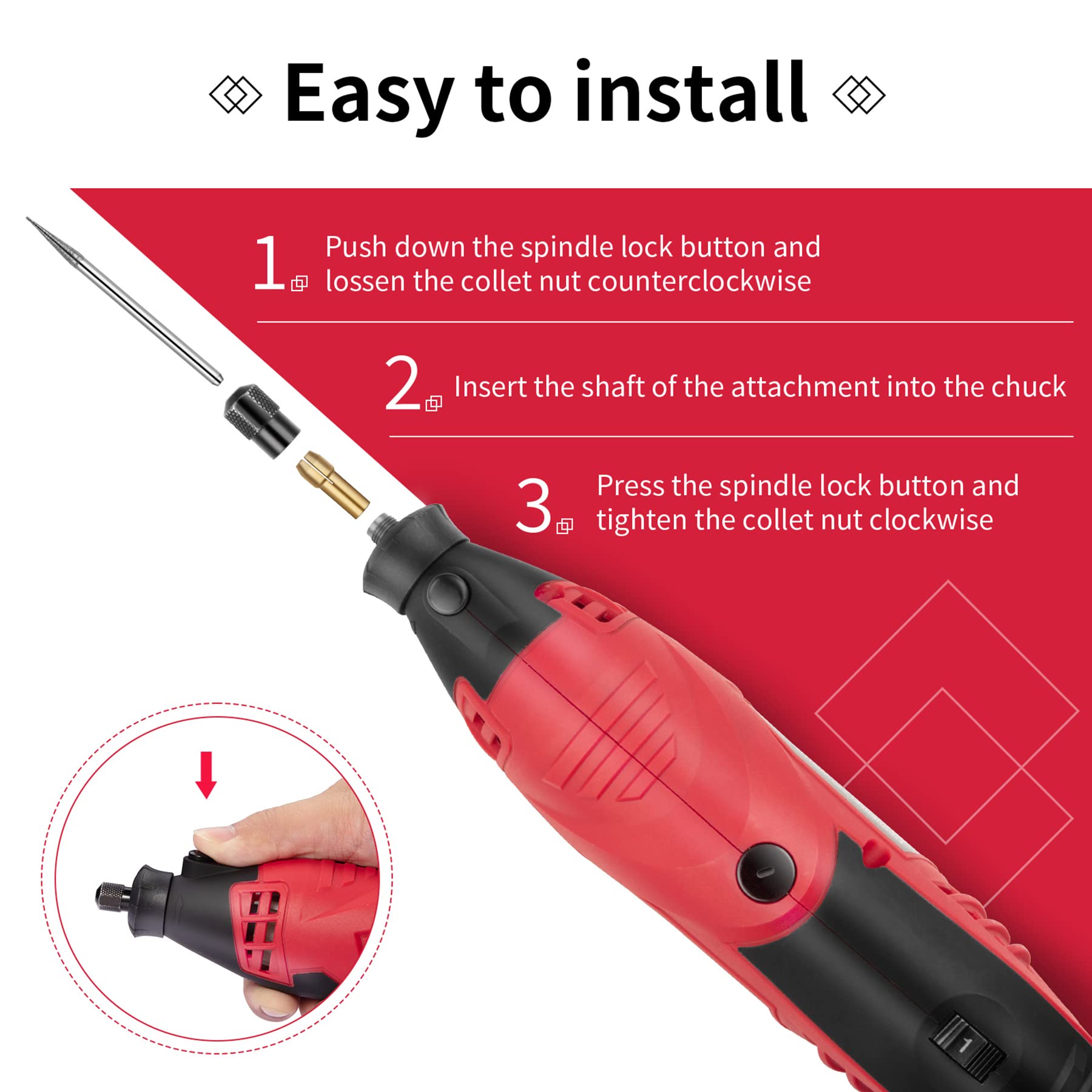 Easy to install

1 Push down the spindle lock button and lossen the collet nut counterclockwise

2 Insert the shaft of the attachment into the chuck

3 Press the spindle lock button and tighten the collet nut clockwise

1