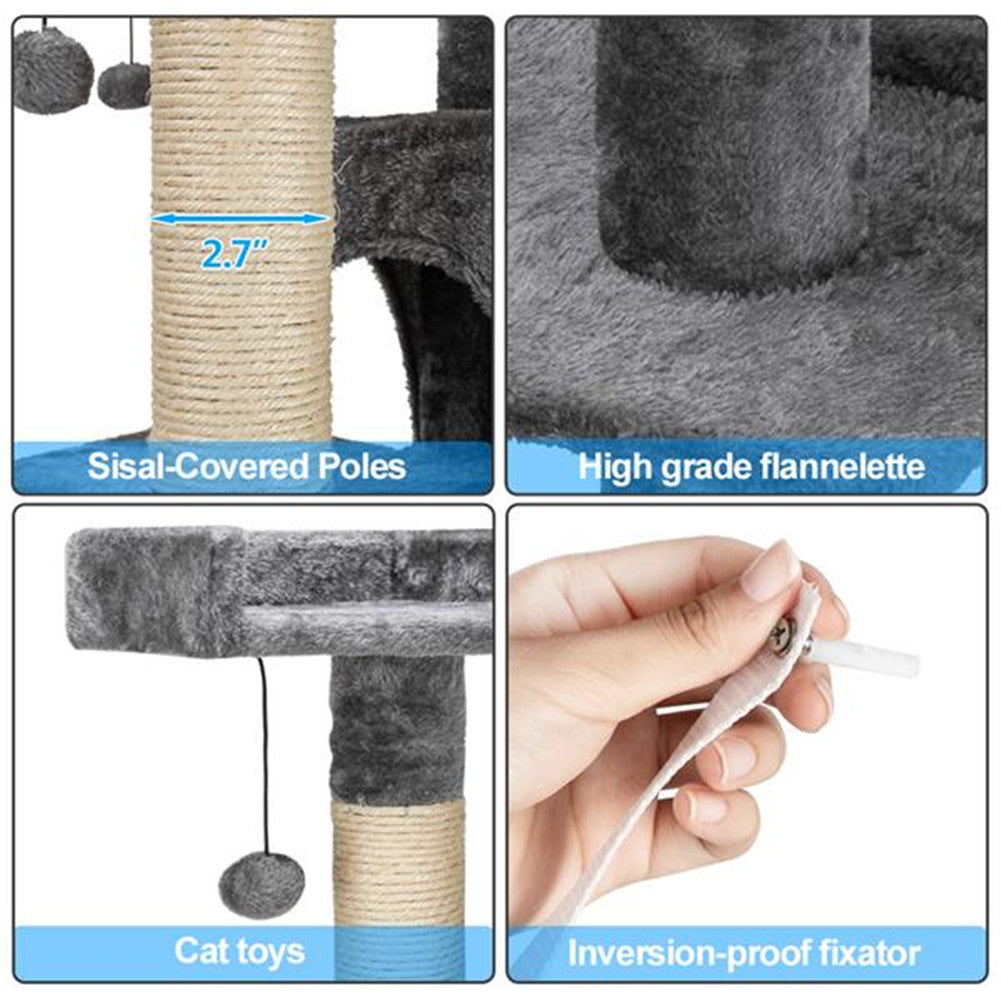 2.7"

Sisal-Covered Poles

High grade flannelette

Cat toys

Inversion-proof fixator