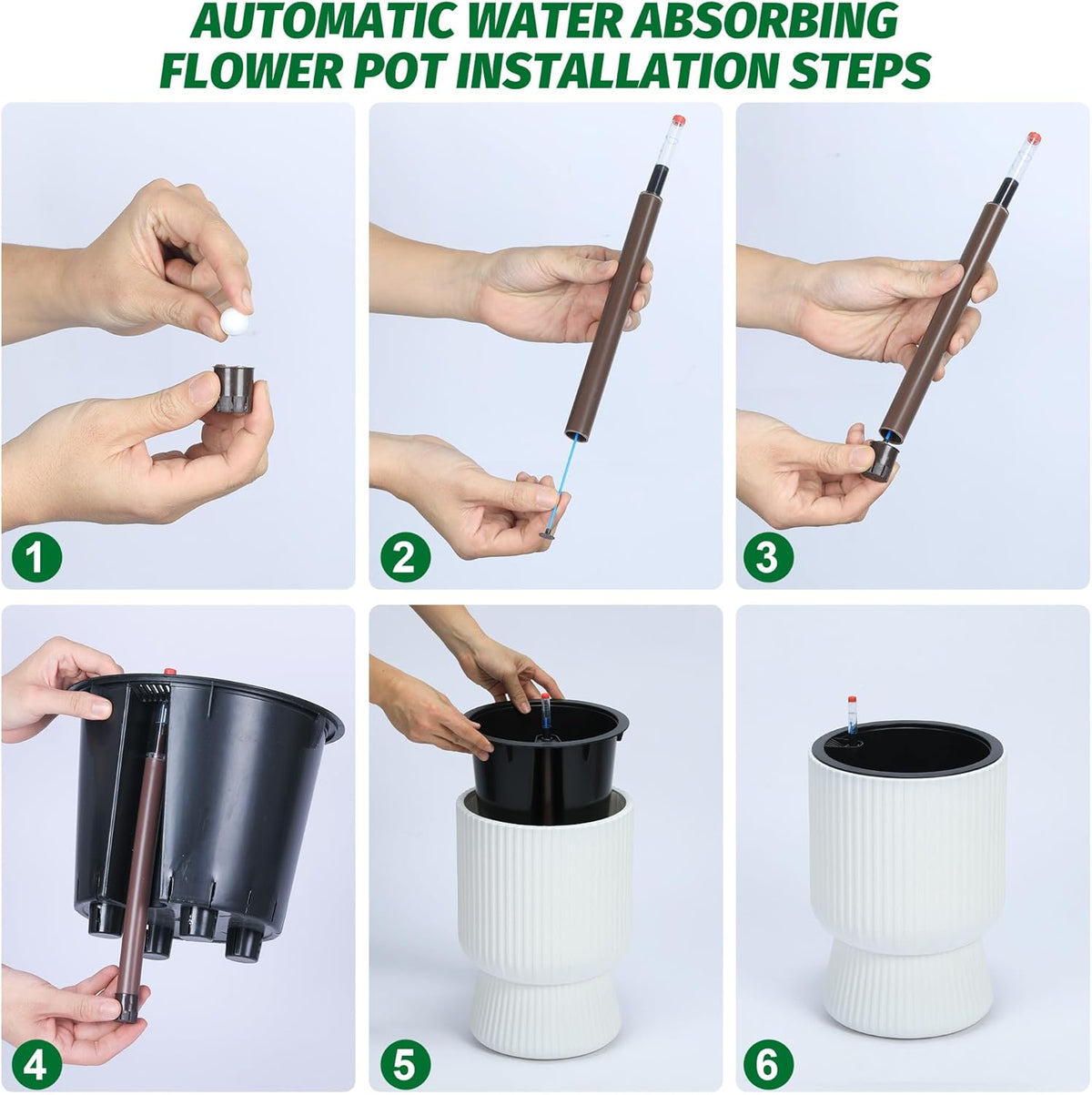 AUTOMATIC WATER ABSORBING FLOWER POT INSTALLATION STEPS

1

2

3

4

5

6