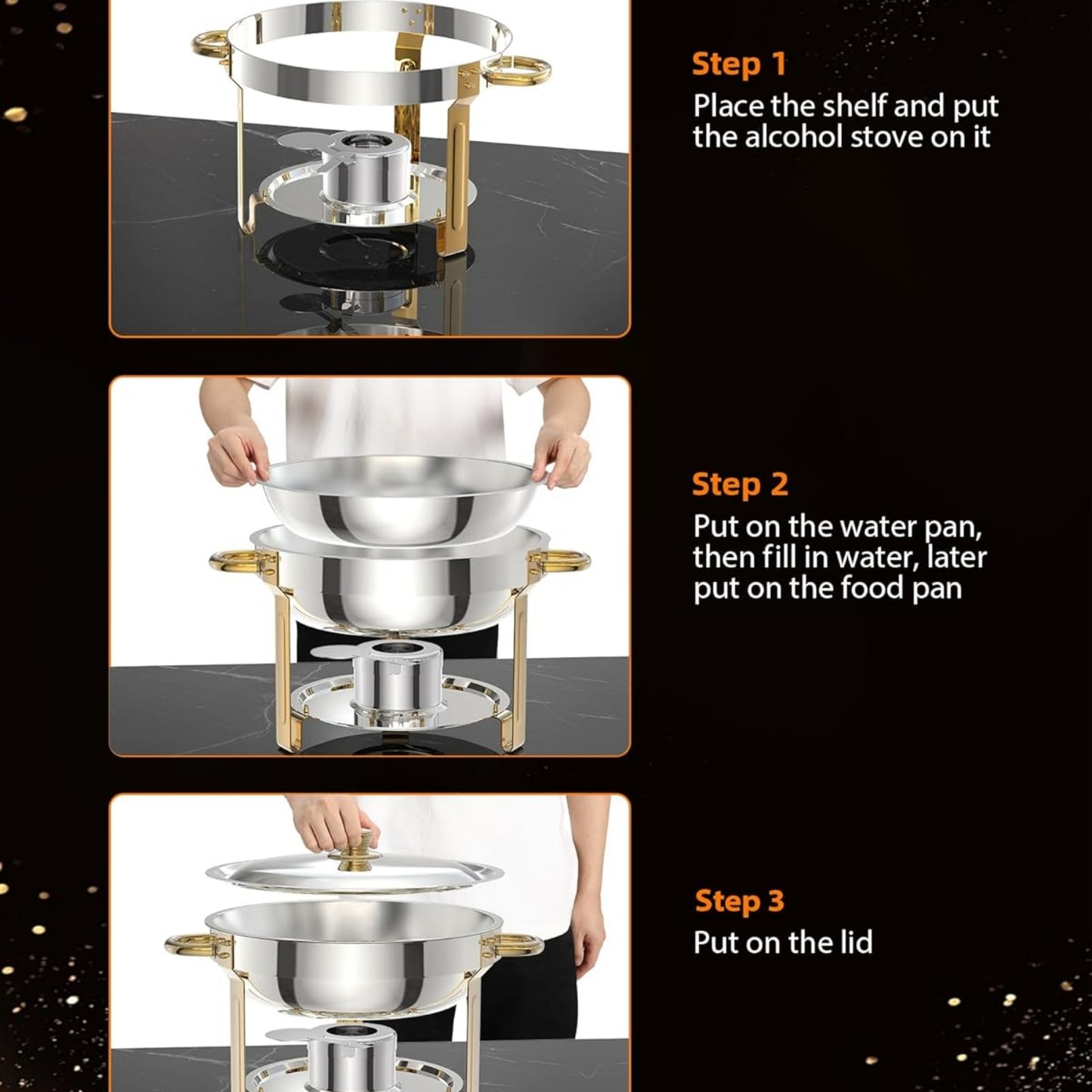 Step 1
Place the shelf and put the alcohol stove on it

Step 2
Put on the water pan, then fill in water, later put on the food pan

Step 3
Put on the lid