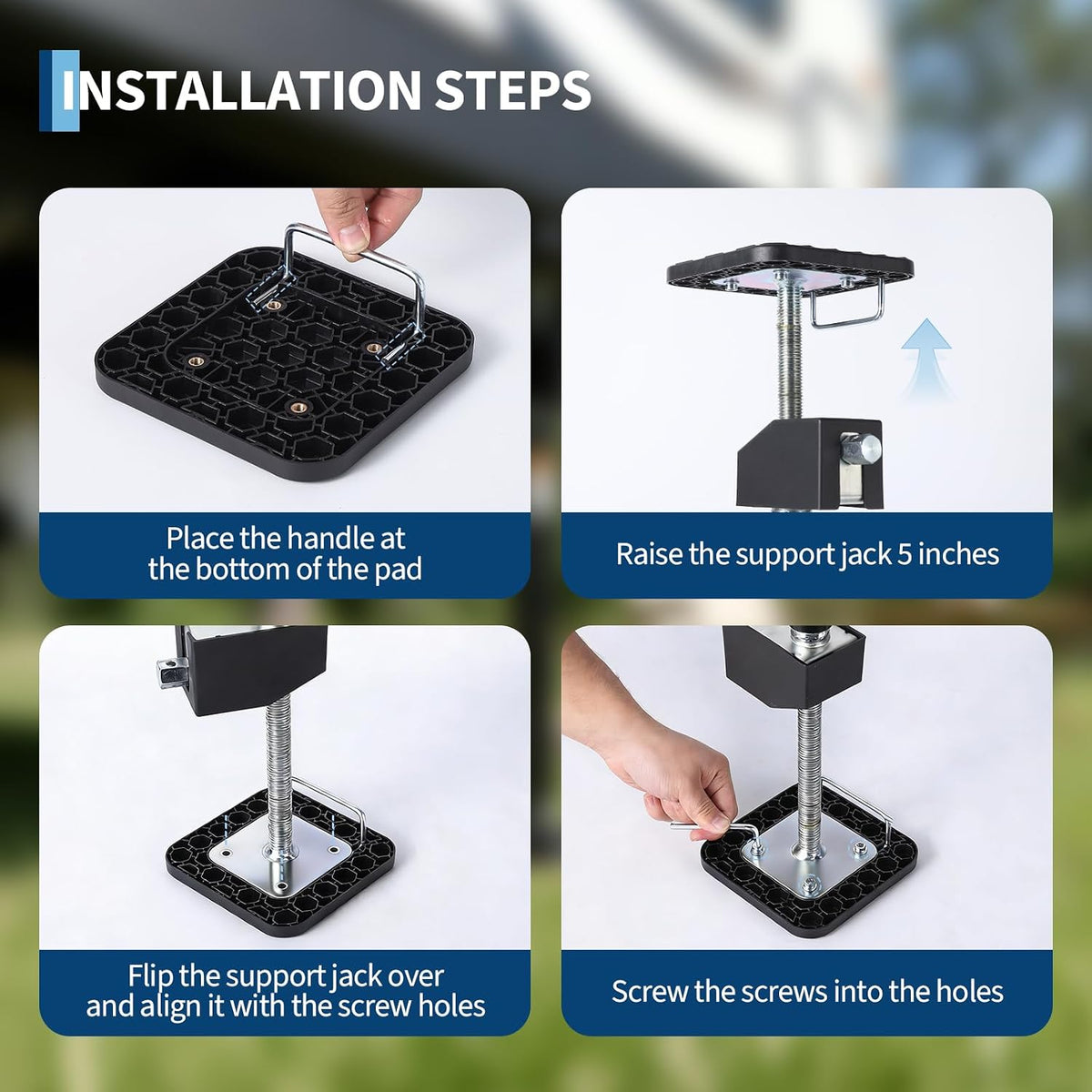 INSTALLATION STEPS

Place the handle at the bottom of the pad

Raise the support jack 5 inches

Flip the support jack over and align it with the screw holes

Screw the screws into the holes