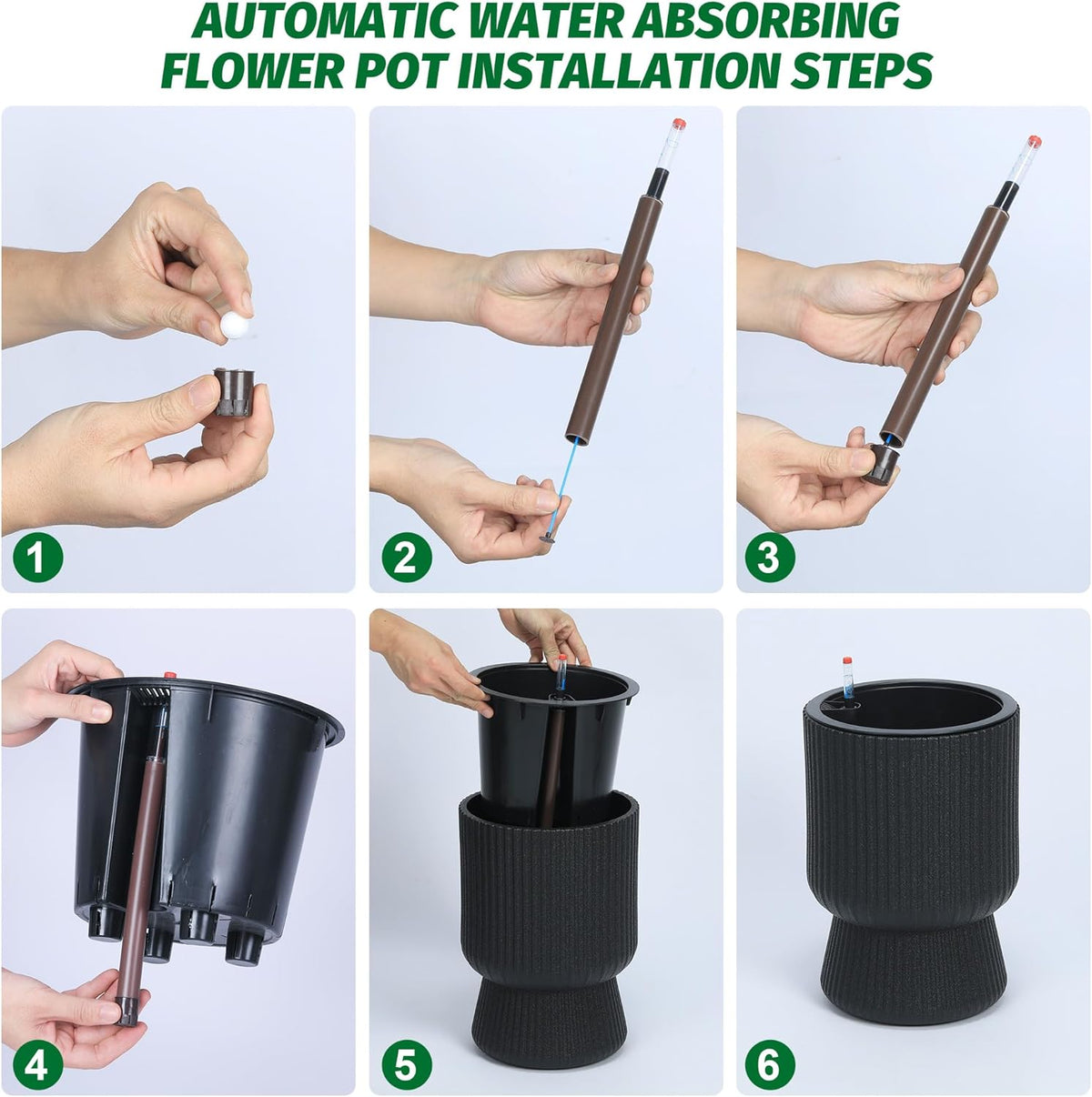 AUTOMATIC WATER ABSORBING FLOWER POT INSTALLATION STEPS

1

2

3

4

5

6