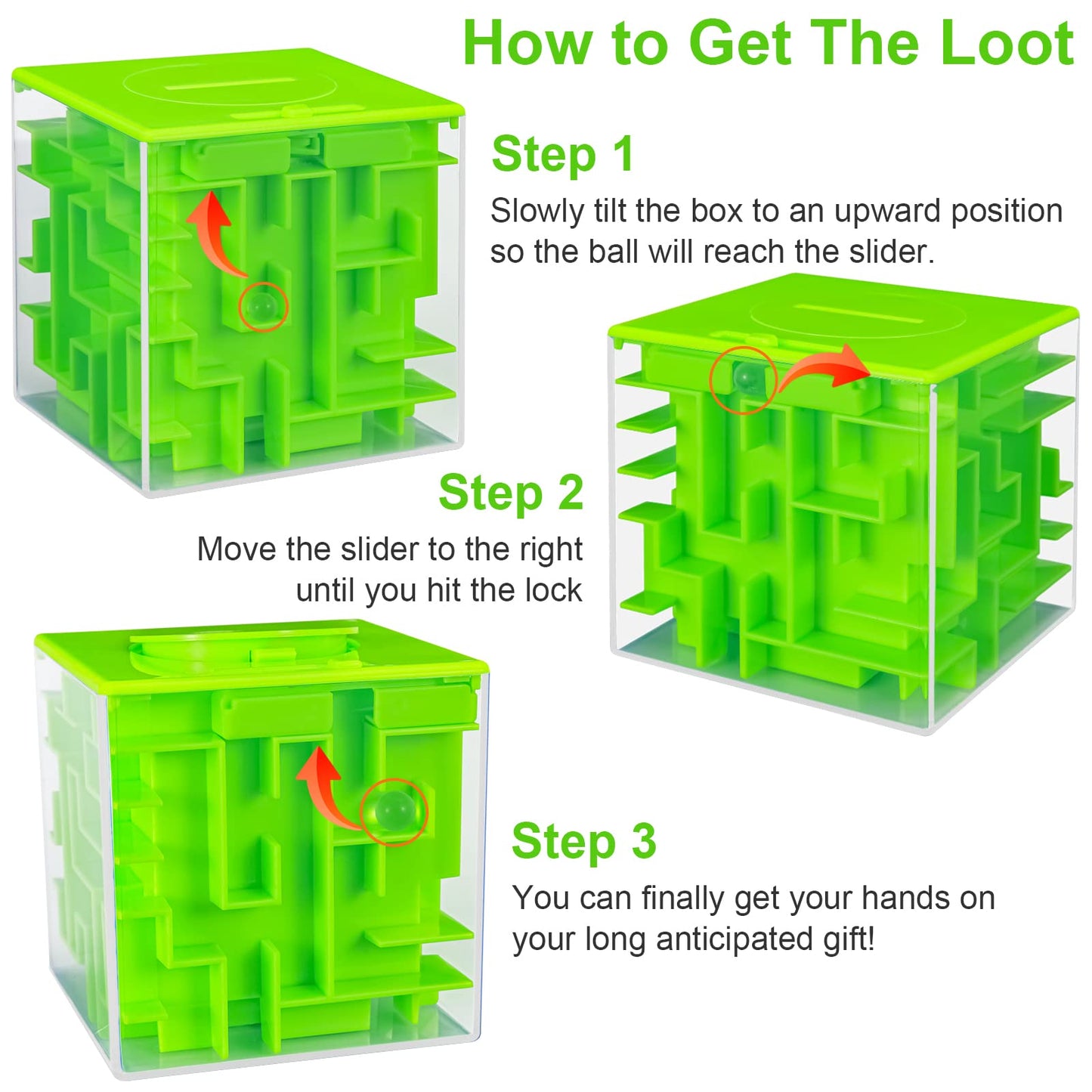 How to Get The Loot

Step 1

Slowly tilt the box to an upward position so the ball will reach the slider.

Step 2

Move the slider to the right until you hit the lock

Step 3

You can finally get your hands on your long anticipated gift!