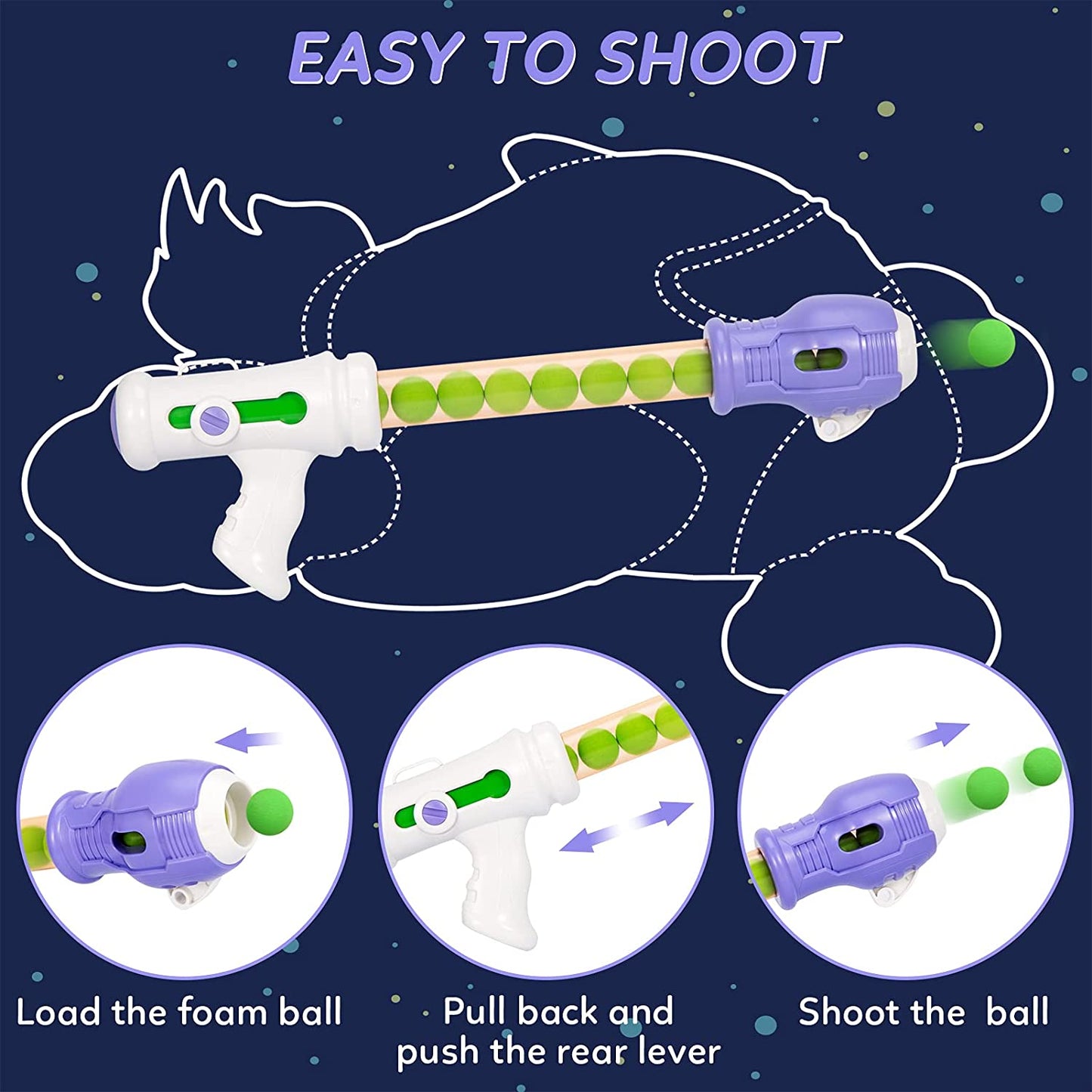 EASY TO SHOOT

Load the foam ball

Pull back and push the rear lever

Shoot the ball